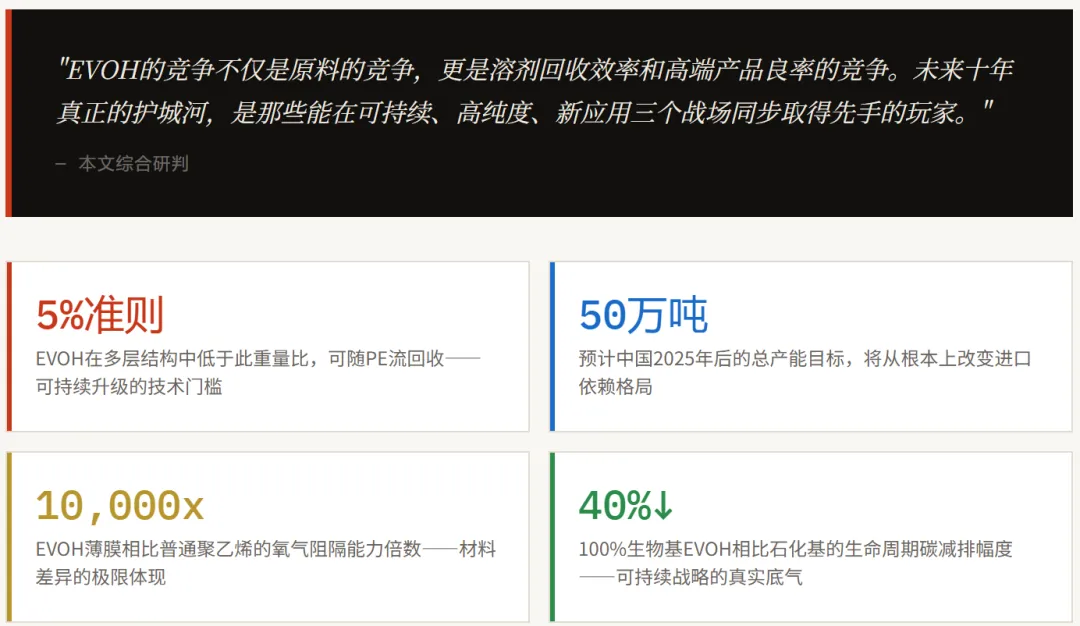 "EVOH的竞争不仅是原料的竞争，更是溶剂回收效率和高端产品良率的竞争。未来十年真正的护城河，是那些能在可持续、高纯度、新应用三个战场同步取得先手的玩家。"

— 本文综合研判

5%准则

EVOH在多层结构中低于此重量比，可随PE流回收——可持续升级的技术门槛

50万吨

预计中国2025年后的总产能目标，将从根本上改变进口依赖格局

10,000x

EVOH薄膜相比普通聚乙烯的氧气阻隔能力倍数——材料差异的极限体现

40%↓

100%生物基EVOH相比石化基的生命周期碳减排幅度——可持续战略的真实底气