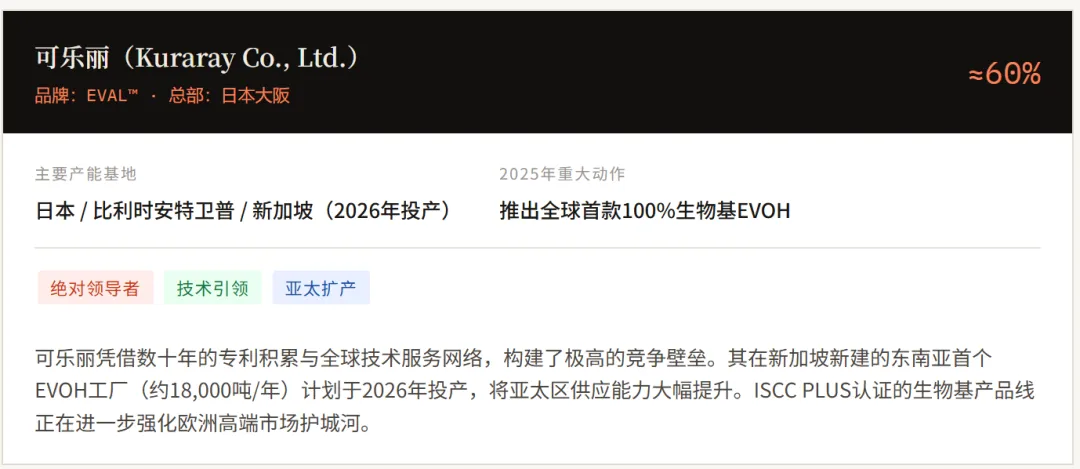 可乐丽（Kuraray Co., Ltd.）
品牌：EVAL™ · 总部：日本大阪

≈60%

主要产能基地
日本 / 比利时安特卫普 / 新加坡（2026年投产）

2025年重大动作
推出全球首款100%生物基EVOH

绝对领导者 技术引领 亚太扩产

可乐丽凭借数十年的专利积累与全球技术服务网络，构建了极高的竞争壁垒。其在新加坡新建的东南亚首个EVOH工厂（约18,000吨/年）计划于2026年投产，将亚太区供应能力大幅提升。ISCC PLUS认证的生物基产品线正在进一步强化欧洲高端市场护城河。