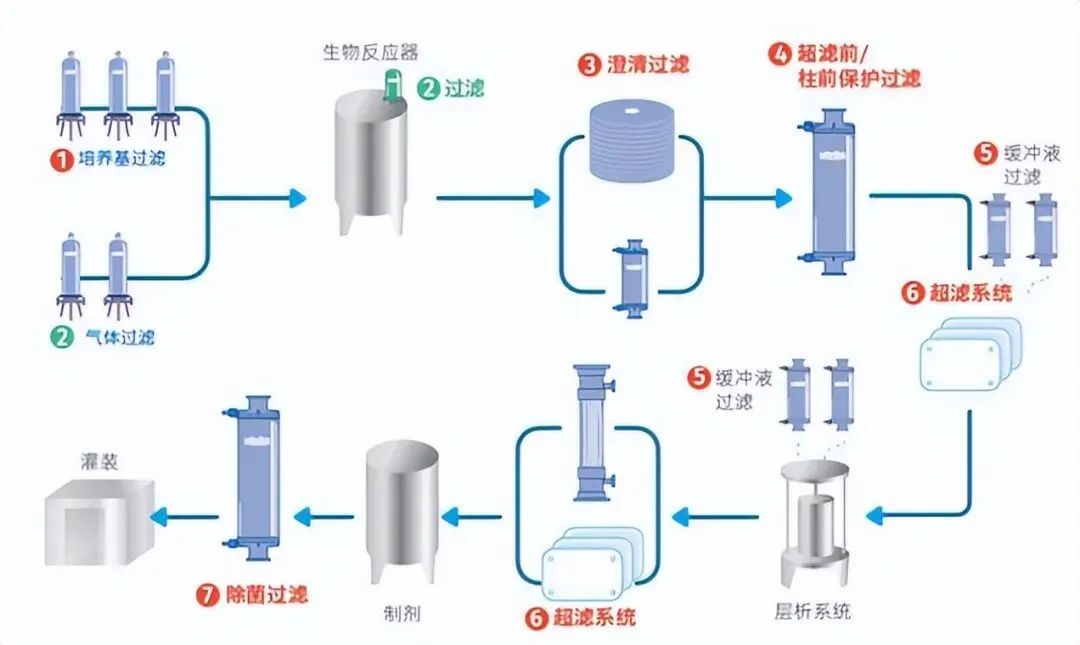 1 培养基过滤

2 气体过滤

生物反应器

2 过滤

3 澄清过滤

4 超滤前/柱前保护过滤

5 缓冲液过滤

6 超滤系统

5 缓冲液过滤

层析系统

6 超滤系统

制剂

7 除菌过滤

灌装