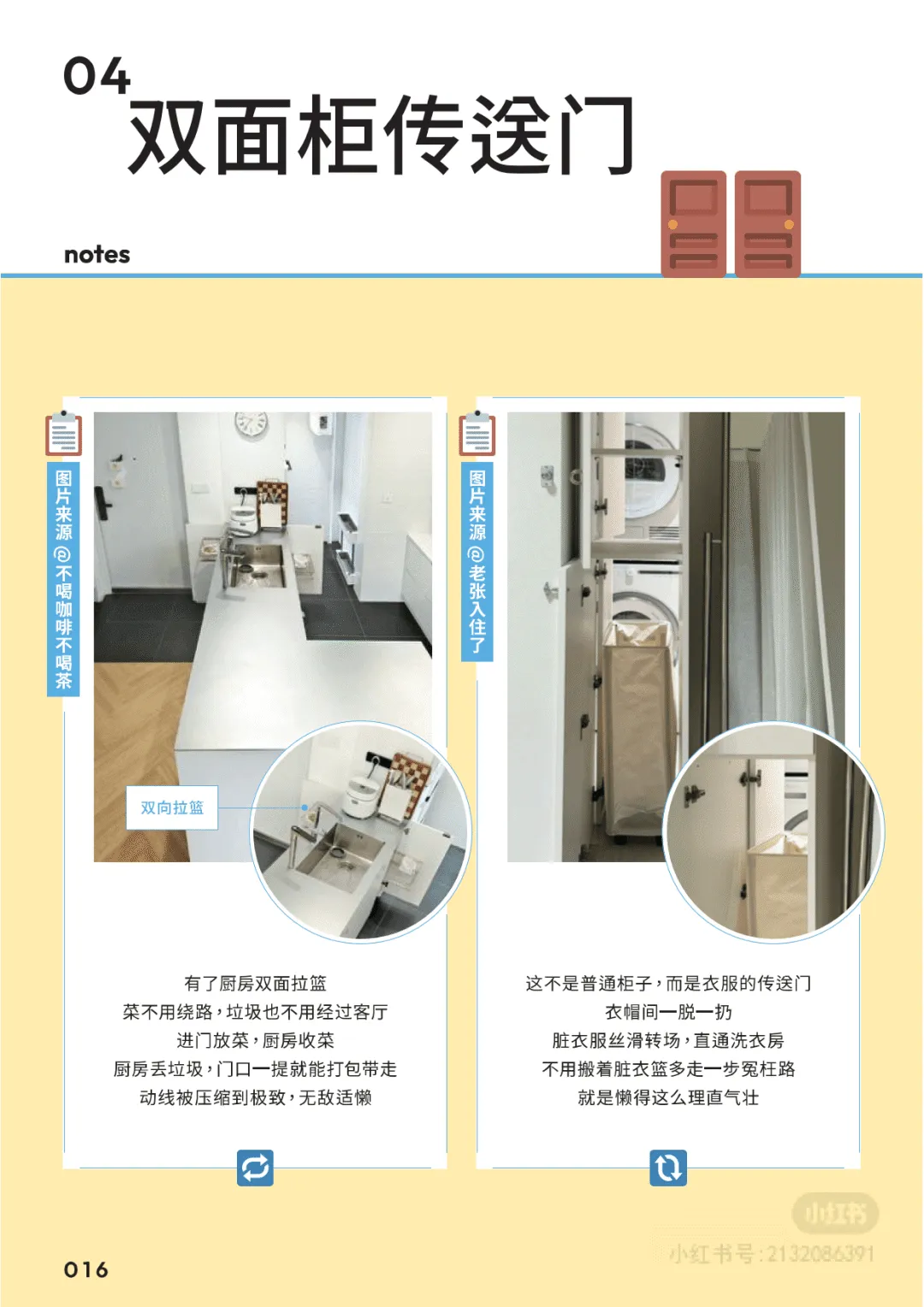 04
双面柜传送门

notes

图片来源@不喝咖啡不喝茶

双向拉篮

有了厨房双面拉篮
菜不用绕路，垃圾也不用经过客厅
进门放菜，厨房收菜
厨房丢垃圾，门口一提就能打包带走
动线被压缩到极致，无敌适懒

图片来源@老张入住了

这不是普通柜子，而是衣服的传送门
衣帽间一脱一扔
脏衣服丝滑转场，直通洗衣房
不用搬着脏衣篮多走一步冤枉路
就是懒得这么理直气壮

小红书
小红书号：2132086391

016