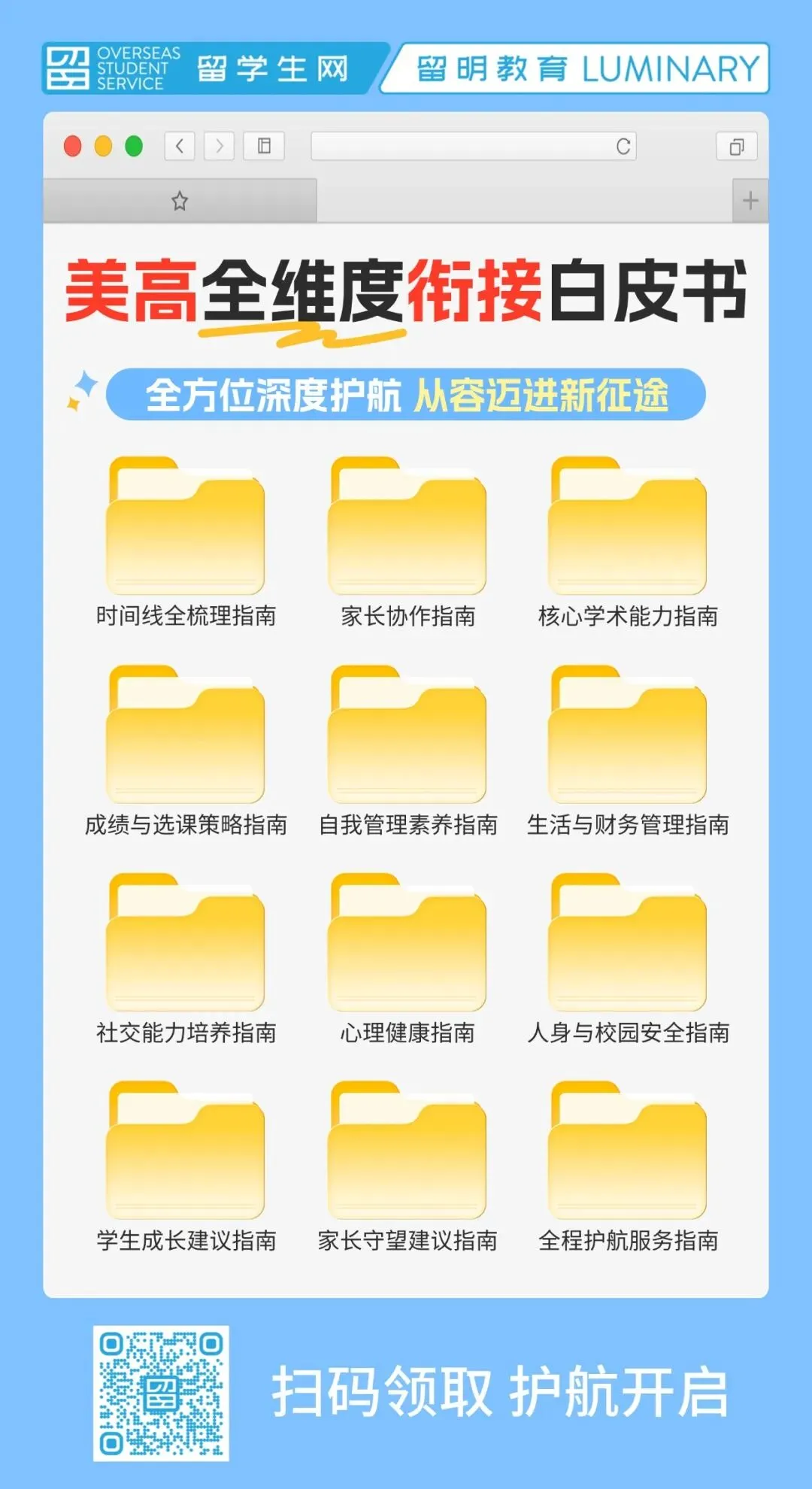 OVERSEAS STUDENT SERVICE 留学生网

留明教育 LUMINARY

美高全维度衔接白皮书

全方位深度护航 从容迈进新征途

时间线全梳理指南 家长协作指南 核心学术能力指南

成绩与选课策略指南 自我管理素养指南 生活与财务管理指南

社交能力培养指南 心理健康指南 人身与校园安全指南

学生成长建议指南 家长守望建议指南 全程护航服务指南

扫码领取 护航开启