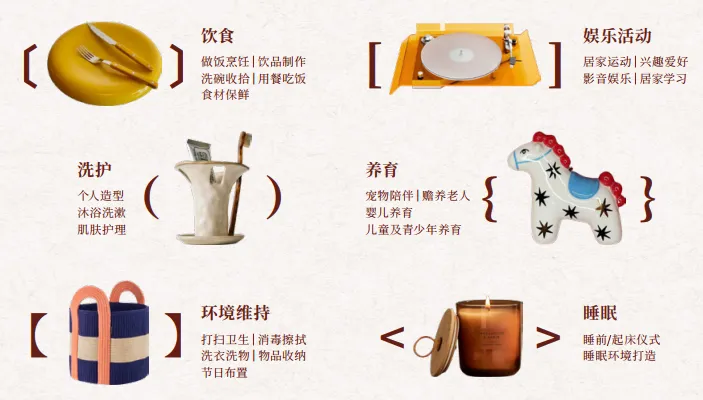 饮食
做饭烹饪 | 饮品制作
洗碗收拾 | 用餐吃饭
食材保鲜

娱乐活动
居家运动 | 兴趣爱好
影音娱乐 | 居家学习

洗护
个人造型
沐浴洗漱
肌肤护理

养育
宠物陪伴 | 赡养老人
婴儿养育
儿童及青少年养育

环境维持
打扫卫生 | 消毒擦拭
洗衣洗物 | 物品收纳
节日布置

睡眠
睡前/起床仪式
睡眠环境打造