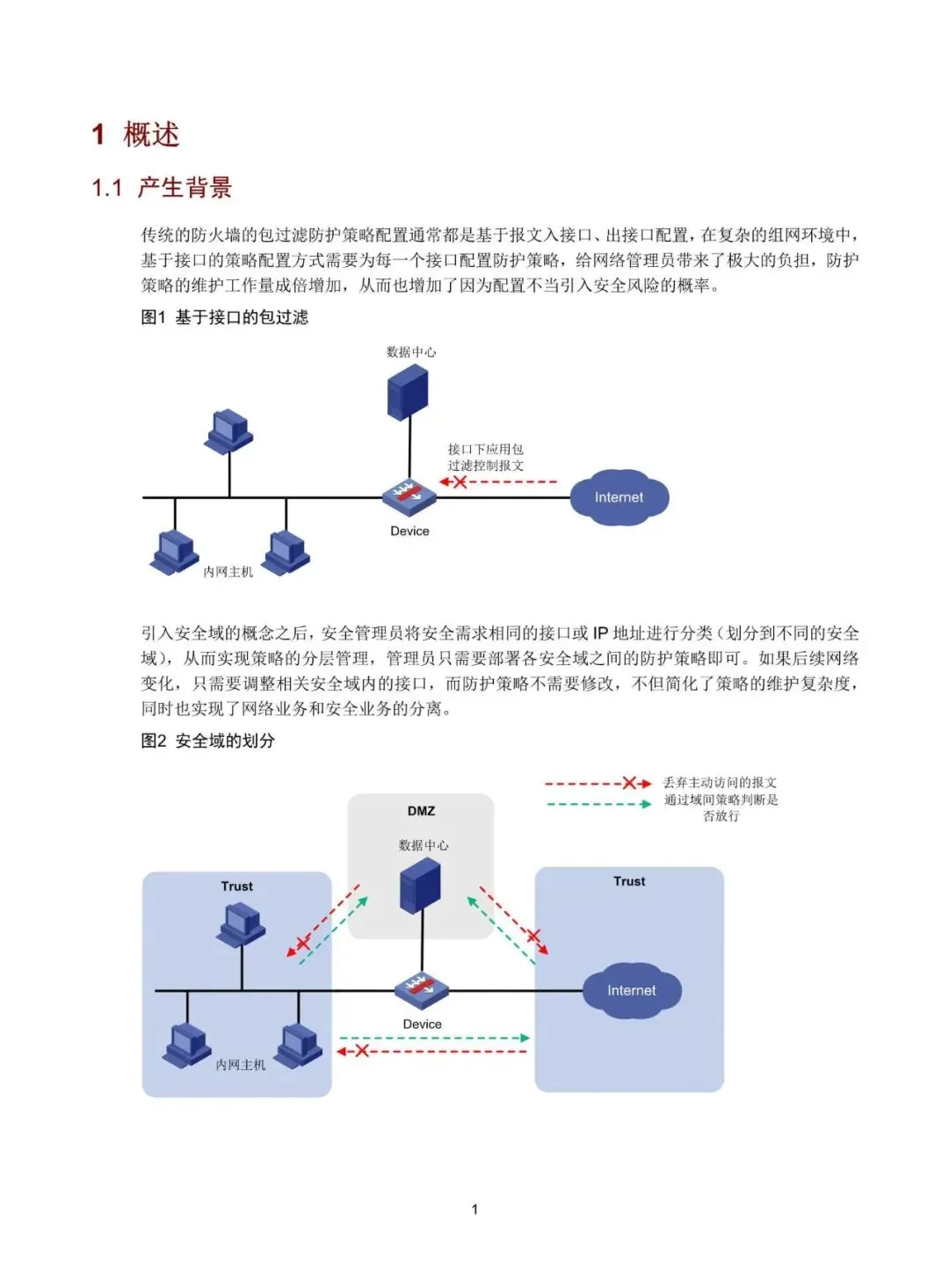 1 概述

1.1 产生背景

传统的防火墙的包过滤防护策略配置通常都是基于报文入接口、出接口配置，在复杂的组网环境中，基于接口的策略配置方式需要为每一个接口配置防护策略，给网络管理员带来了极大的负担，防护策略的维护工作量成倍增加，从而也增加了因为配置不当引入安全风险的概率。

图1 基于接口的包过滤

数据中心

接口下应用包过滤控制报文

Internet

Device

内网主机

引入安全域的概念之后，安全管理员将安全需求相同的接口或 IP 地址进行分类（划分到不同的安全域），从而实现策略的分层管理，管理员只需要部署各安全域之间的防护策略即可。如果后续网络变化，只需要调整相关安全域内的接口，而防护策略不需要修改，不但简化了策略的维护复杂度，同时也实现了网络业务和安全业务的分离。

图2 安全域的划分

丢弃主动访问的报文

通过域间策略判断是否放行

DMZ

数据中心

Trust

Trust

Internet

Device

内网主机

1