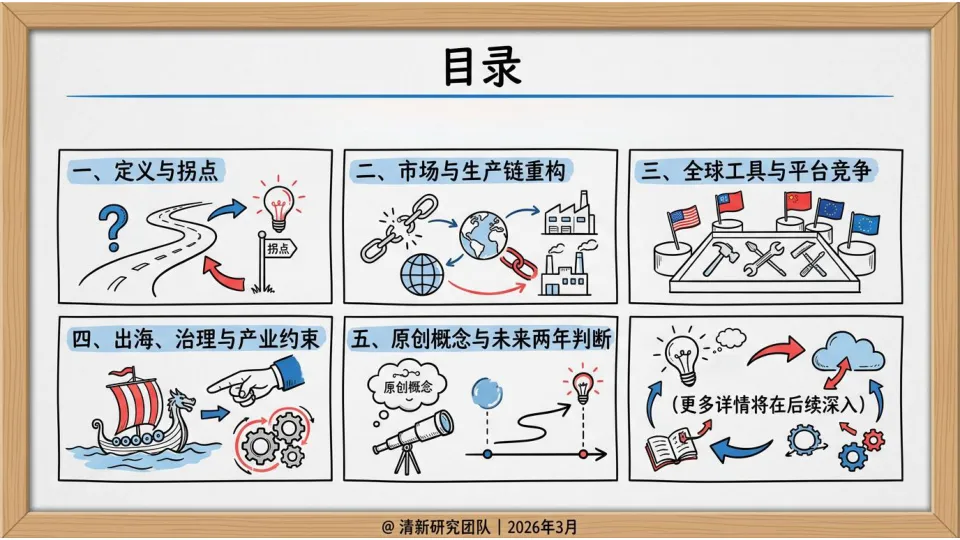 目录

一、定义与拐点

拐点

二、市场与生产链重构

三、全球工具与平台竞争

四、出海、治理与产业约束

五、原创概念与未来两年判断

原创概念

（更多详情将在后续深入）

@ 清新研究团队 | 2026年3月