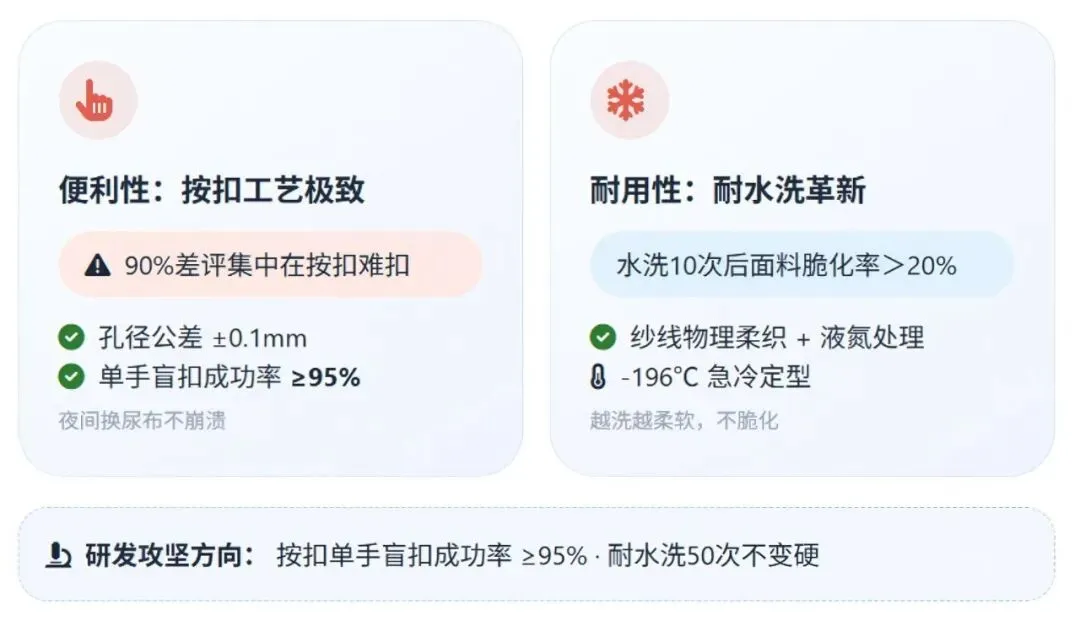 便利性：按扣工艺极致

90%差评集中在按扣难扣

孔径公差 ±0.1mm
单手盲扣成功率 ≥95%

夜间换尿布不崩溃

耐用性：耐水洗革新

水洗10次后面料脆化率＞20%

纱线物理柔织 + 液氮处理
-196°C 急冷定型

越洗越柔软，不脆化

研发攻坚方向： 按扣单手盲扣成功率 ≥95% · 耐水洗50次不变硬