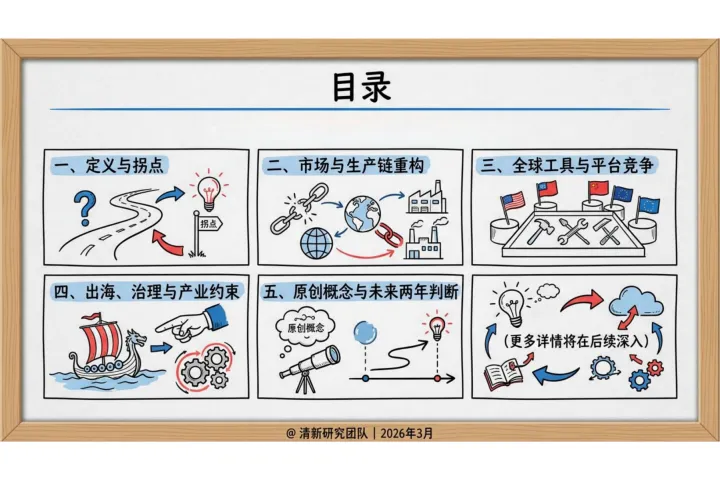 目录

一、定义与拐点

拐点

二、市场与生产链重构

三、全球工具与平台竞争

四、出海、治理与产业约束

五、原创概念与未来两年判断

原创概念

（更多详情将在后续深入）

@ 清新研究团队 | 2026年3月