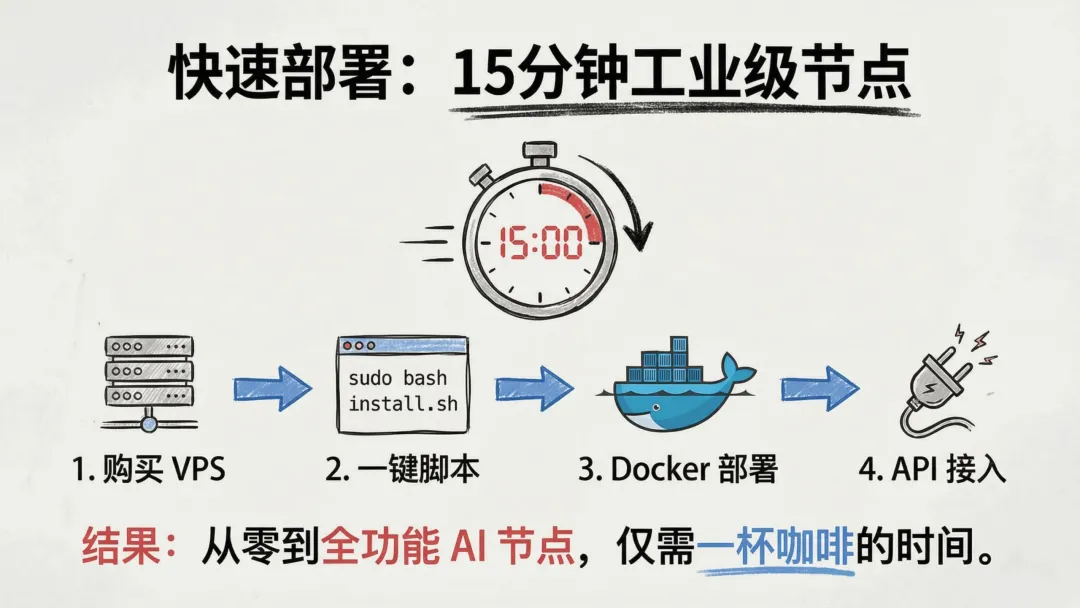 快速部署：15分钟工业级节点

15:00

sudo bash
install.sh

1. 购买 VPS
2. 一键脚本
3. Docker 部署
4. API 接入

结果：从零到全功能 AI 节点，仅需一杯咖啡的时间。