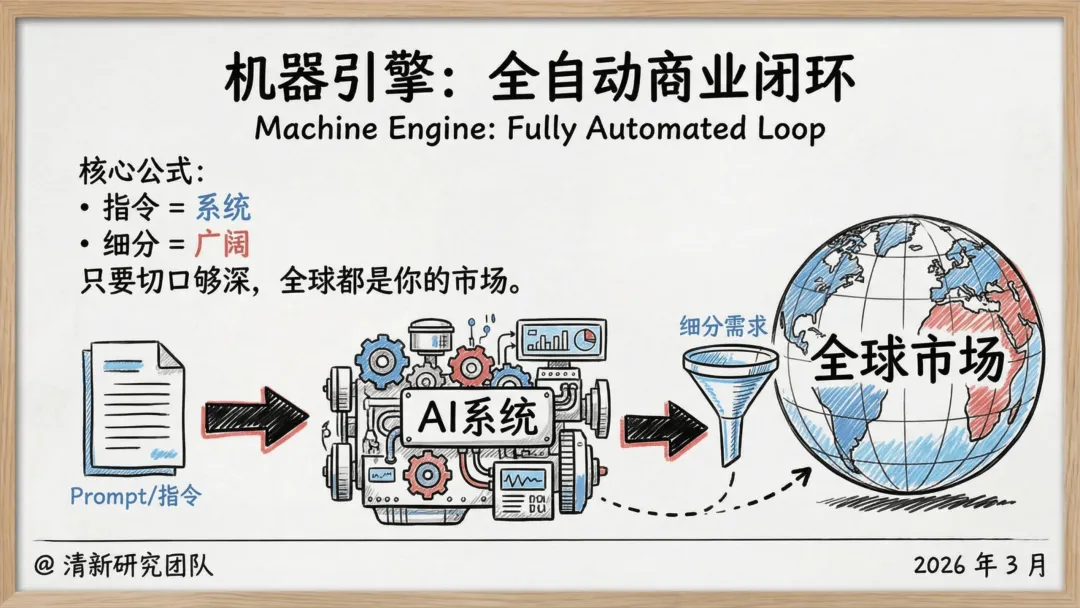 机器引擎：全自动商业闭环
Machine Engine: Fully Automated Loop

核心公式：
• 指令 = 系统
• 细分 = 广阔
只要切口够深，全球都是你的市场。

Prompt/指令

AI系统

细分需求

全球市场

@ 清新研究团队

2026 年 3 月