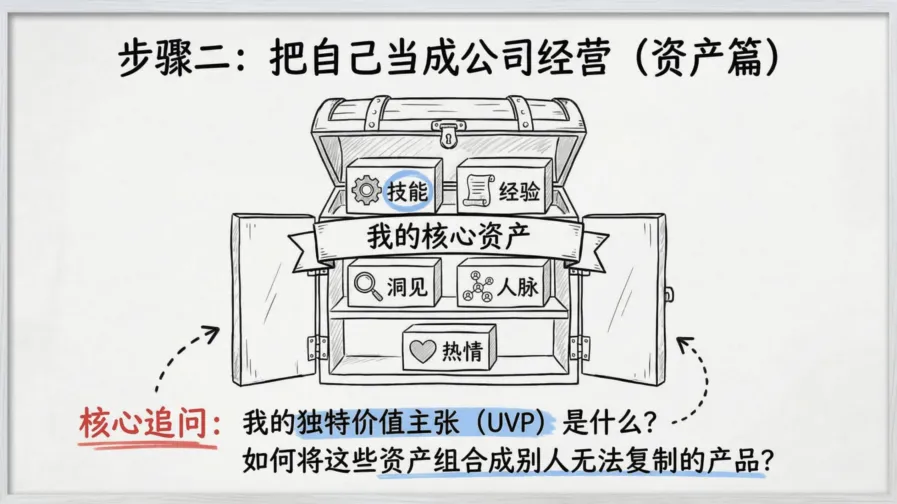 步骤二：把自己当成公司经营（资产篇）

技能

经验

我的核心资产

洞见

人脉

热情

核心追问：我的独特价值主张（UVP）是什么？
如何将这些资产组合成别人无法复制的产品？