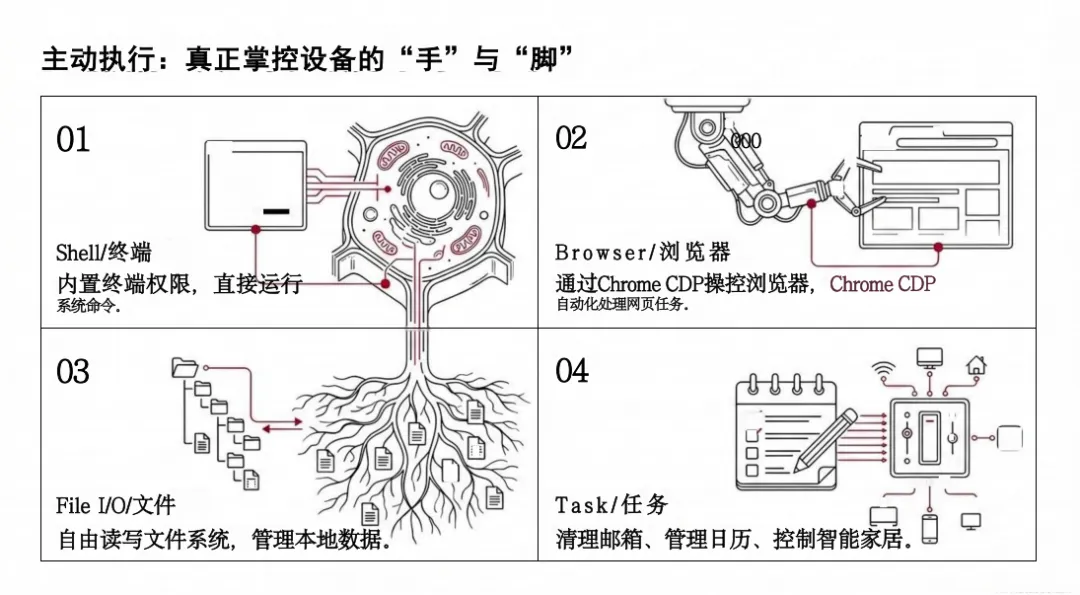 主动执行：真正掌控设备的“手”与“脚”

01

Shell/终端

内置终端权限，直接运行系统命令.

02

000

Browser/浏览器

通过Chrome CDP操控浏览器，Chrome CDP 自动化处理网页任务.

03

File I/O/文件

自由读写文件系统，管理本地数据.

04

Task/任务

清理邮箱、管理日历、控制智能家居.