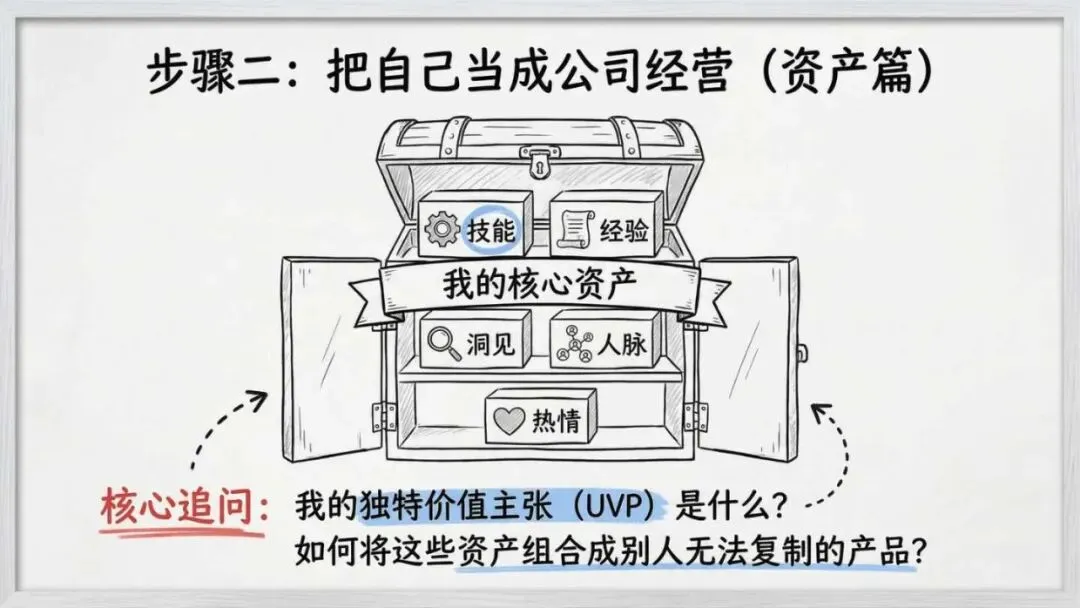 步骤二：把自己当成公司经营（资产篇）

技能

经验

我的核心资产

洞见

人脉

热情

核心追问：我的独特价值主张（UVP）是什么？
如何将这些资产组合成别人无法复制的产品？