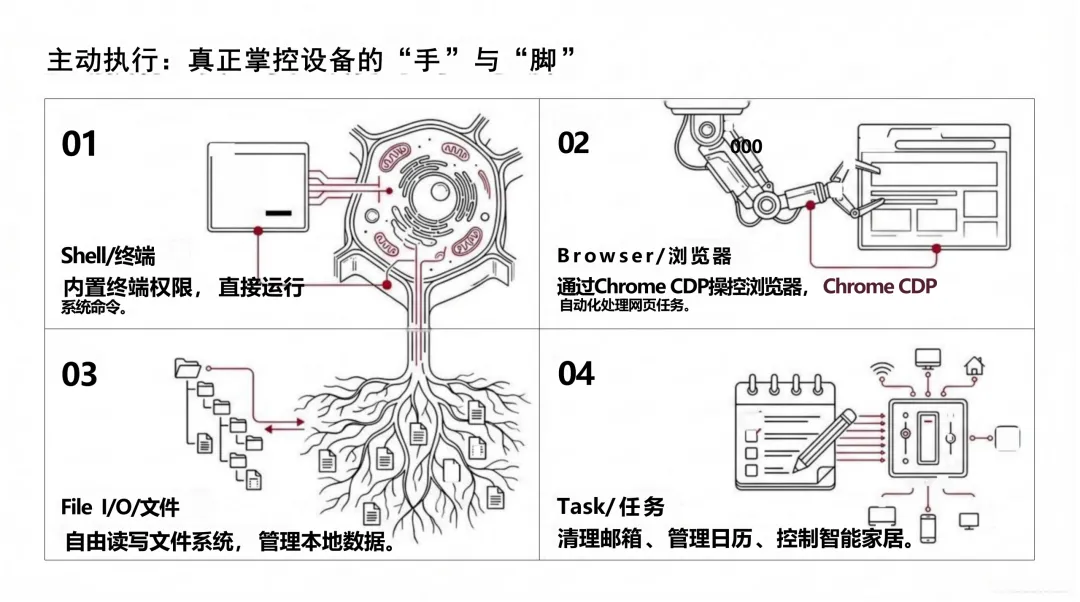 主动执行：真正掌控设备的“手”与“脚”

01

Shell/终端

内置终端权限，直接运行系统命令。

02

000

Browser/浏览器

通过Chrome CDP操控浏览器，Chrome CDP
自动化处理网页任务。

03

File I/O/文件

自由读写文件系统，管理本地数据。

04

Task/任务

清理邮箱、管理日历、控制智能家居。