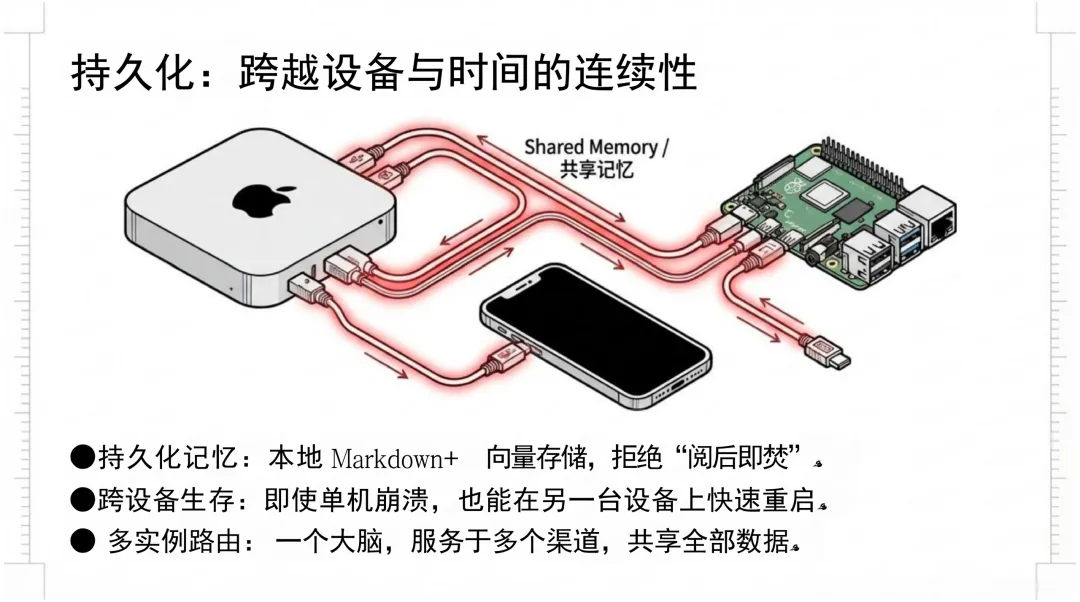 持久化：跨越设备与时间的连续性

Shared Memory / 共享记忆

●持久化记忆：本地 Markdown+ 向量存储，拒绝“阅后即焚”。

●跨设备生存：即使单机崩溃，也能在另一台设备上快速重启。

● 多实例路由：一个大脑，服务于多个渠道，共享全部数据。