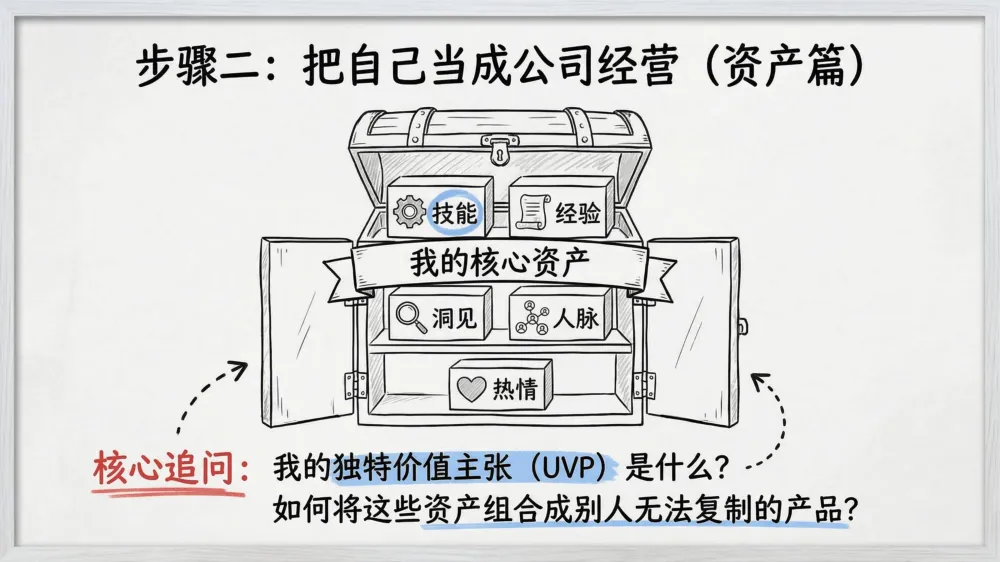 步骤二：把自己当成公司经营（资产篇）

技能
经验
我的核心资产
洞见
人脉
热情

核心追问：我的独特价值主张（UVP）是什么？
如何将这些资产组合成别人无法复制的产品？