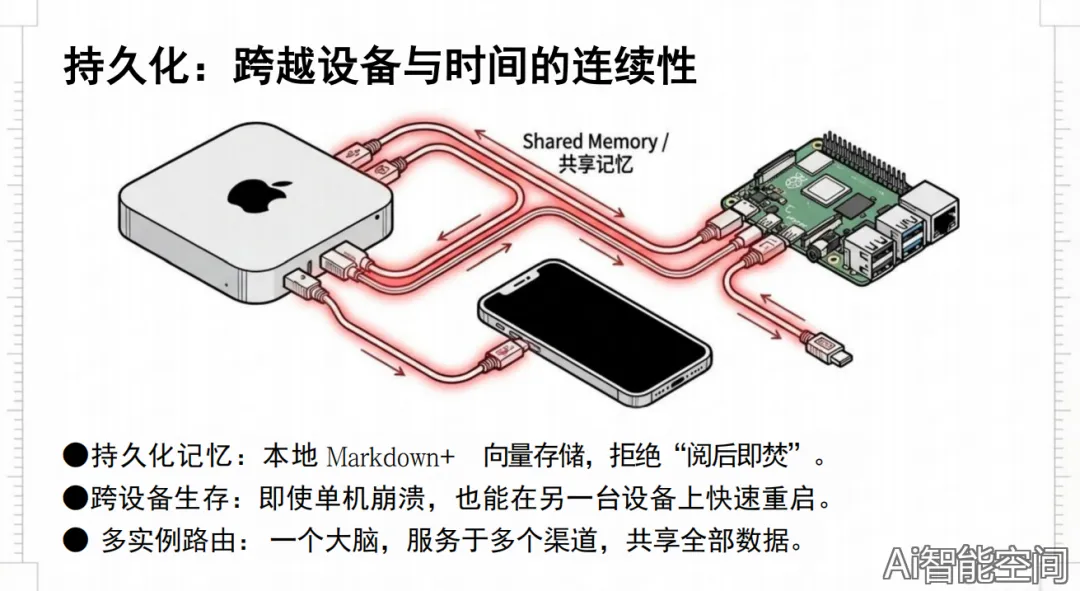 持久化：跨越设备与时间的连续性

Shared Memory / 共享记忆

●持久化记忆：本地 Markdown+ 向量存储，拒绝“阅后即焚”。
●跨设备生存：即使单机崩溃，也能在另一台设备上快速重启。
● 多实例路由：一个大脑，服务于多个渠道，共享全部数据。

Ai智能空间