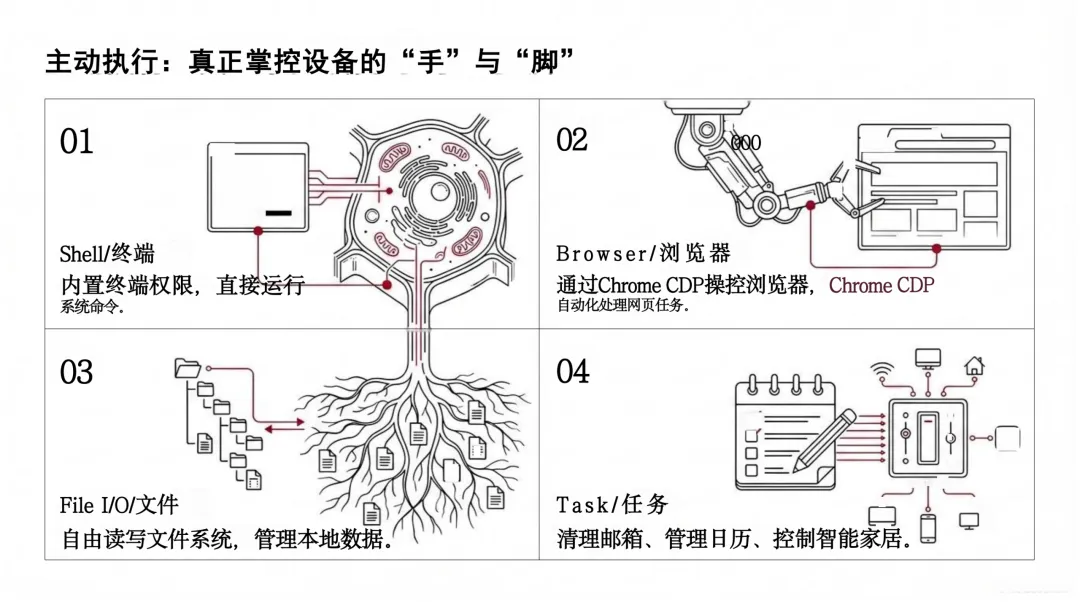 主动执行：真正掌控设备的“手”与“脚”

01

Shell/终端
内置终端权限，直接运行系统命令。

02

000

Browser/浏览器
通过Chrome CDP操控浏览器，Chrome CDP
自动化处理网页任务。

03

File I/O/文件
自由读写文件系统，管理本地数据。

04

Task/任务
清理邮箱、管理日历、控制智能家居。