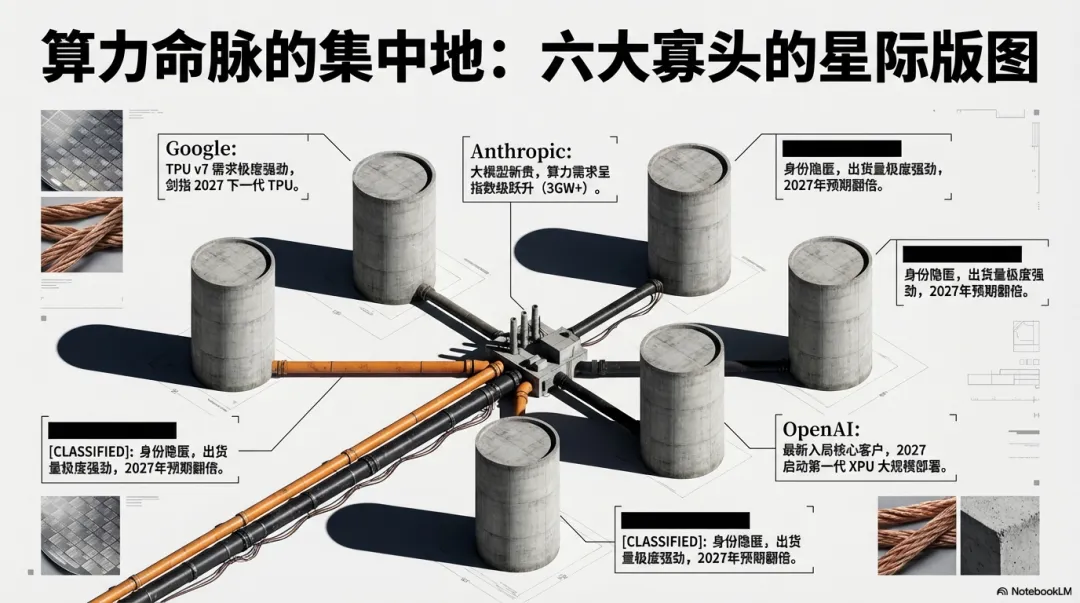 算力命脉的集中地：六大寡头的星际版图

Google:
TPU v7 需求极度强劲，剑指 2027 下一代 TPU。

Anthropic:
大模型新贵，算力需求呈指数级跃升（3GW+）。

身份隐匿，出货量极度强劲，2027年预期翻倍。

身份隐匿，出货量极度强劲，2027年预期翻倍。

[CLASSIFIED]：身份隐匿，出货量极度强劲，2027年预期翻倍。

OpenAI:
最新入局核心客户，2027 启动第一代 XPU 大规模部署。

[CLASSIFIED]：身份隐匿，出货量极度强劲，2027年预期翻倍。

NotebookLM