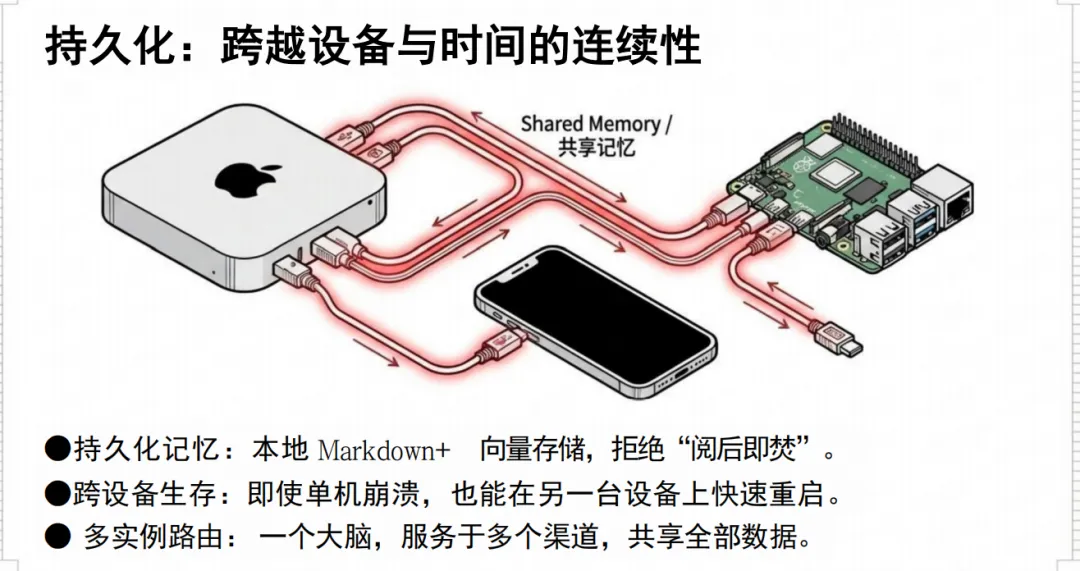 持久化：跨越设备与时间的连续性

Shared Memory /
共享记忆

●持久化记忆：本地 Markdown+ 向量存储，拒绝“阅后即焚”。

●跨设备生存：即使单机崩溃，也能在另一台设备上快速重启。

● 多实例路由：一个大脑，服务于多个渠道，共享全部数据。