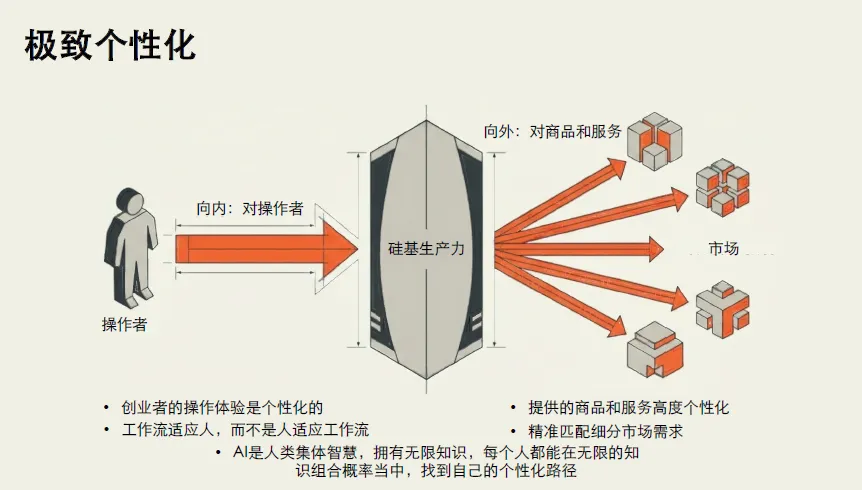 极致个性化

向内：对操作者

操作者

硅基生产力

向外：对商品和服务

市场

• 创业者的操作体验是个性化的
• 工作流适应人，而不是人适应工作流

• 提供的商品和服务高度个性化
• 精准匹配细分市场需求

• AI是人类集体智慧，拥有无限知识，每个人都能在无限的知识组合概率当中，找到自己的个性化路径