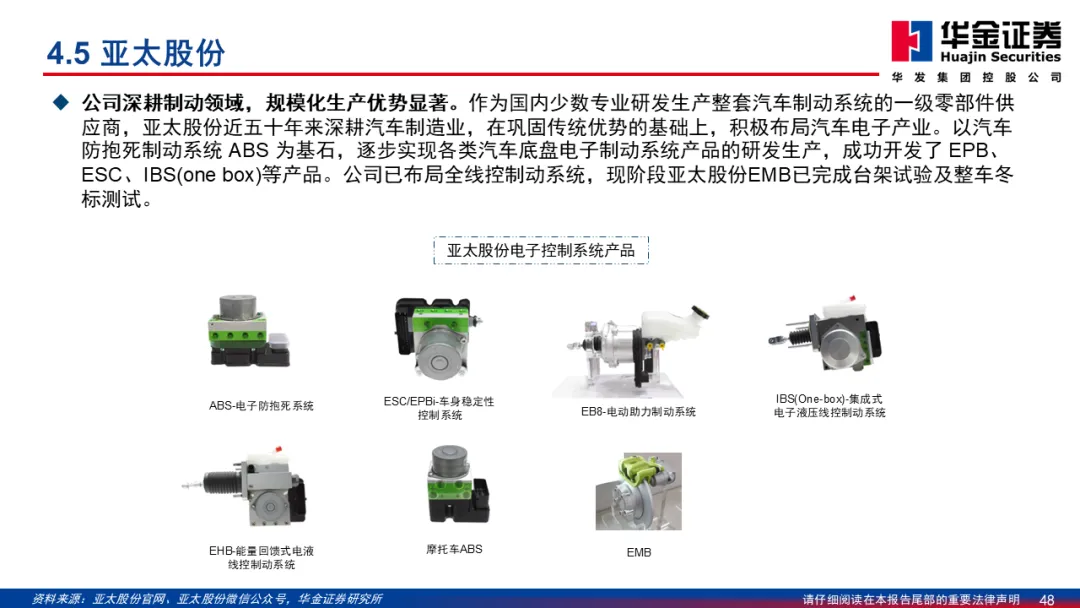 4.5 亚太股份

华金证券
Huajin Securities
华发集团控股公司

◆ 公司深耕制动领域，规模化生产优势显著。作为国内少数专业研发生产整套汽车制动系统的一级零部件供应商，亚太股份近五十年来深耕汽车制造业，在巩固传统优势的基础上，积极布局汽车电子产业。以汽车防抱死制动系统 ABS 为基石，逐步实现各类汽车底盘电子制动系统产品的研发生产，成功开发了 EPB、ESC、IBS(one box)等产品。公司已布局全线控制动系统，现阶段亚太股份EMB已完成台架试验及整车冬标测试。

亚太股份电子控制系统产品

ABS-电子防抱死系统

ESC/EPBi-车身稳定性控制系统

EB8-电动助力制动系统

IBS(One-box)-集成式电子液压线控制动系统

EHB-能量回馈式电液线控制动系统

摩托车ABS

EMB

资料来源：亚太股份官网，亚太股份微信公众号，华金证券研究所

请仔细阅读在本报告尾部的重要法律声明 48