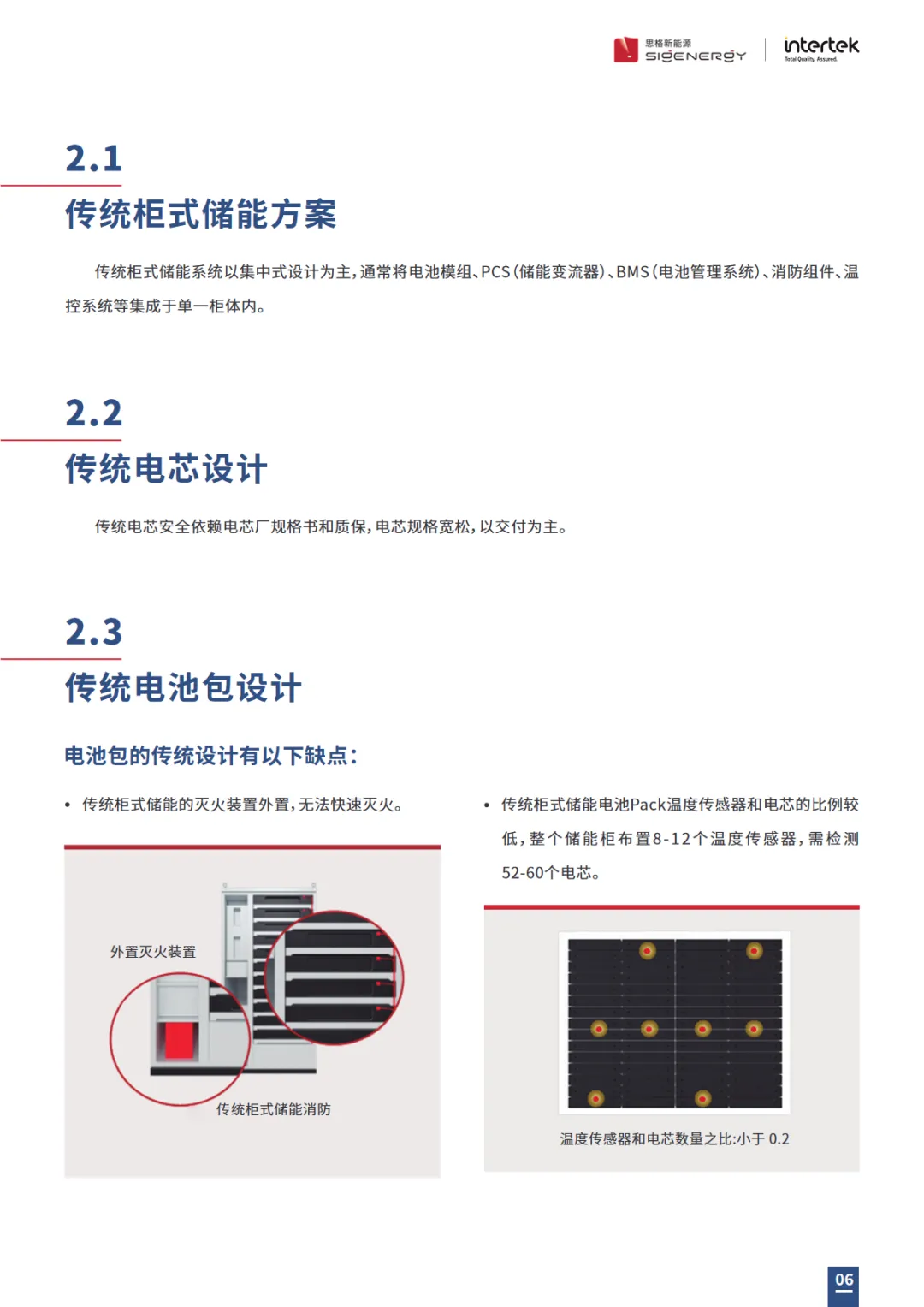 思格新能源
SIGENERGY

intertek
Total Quality. Assured.

2.1
传统柜式储能方案

传统柜式储能系统以集中式设计为主，通常将电池模组、PCS（储能变流器）、BMS（电池管理系统）、消防组件、温控系统等集成于单一柜体内。

2.2
传统电芯设计

传统电芯安全依赖电芯厂规格书和质保，电芯规格宽松，以交付为主。

2.3
传统电池包设计

电池包的传统设计有以下缺点：

• 传统柜式储能的灭火装置外置，无法快速灭火。

外置灭火装置

传统柜式储能消防

• 传统柜式储能电池Pack温度传感器和电芯的比例较低，整个储能柜布置8-12个温度传感器，需检测52-60个电芯。

温度传感器和电芯数量之比：小于 0.2

06