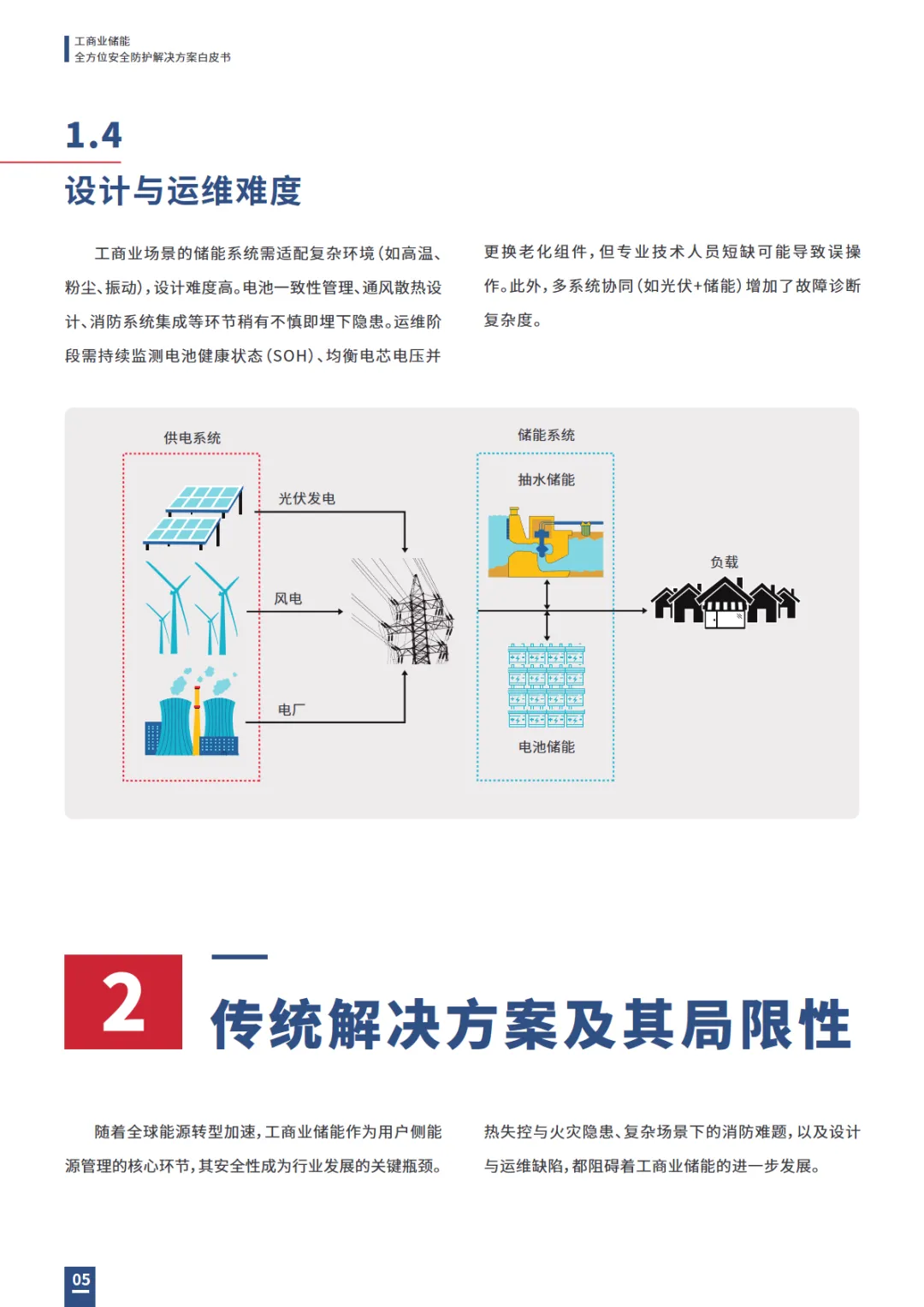 工商业储能
全方位安全防护解决方案白皮书

1.4
设计与运维难度

工商业场景的储能系统需适配复杂环境（如高温、粉尘、振动），设计难度高。电池一致性管理、通风散热设计、消防系统集成等环节稍有不慎即埋下隐患。运维阶段需持续监测电池健康状态（SOH）、均衡电芯电压并更换老化组件，但专业技术人员短缺可能导致误操作。此外，多系统协同（如光伏+储能）增加了故障诊断复杂度。

供电系统
光伏发电
风电
电厂
储能系统
抽水储能
电池储能
负载

2 传统解决方案及其局限性

随着全球能源转型加速，工商业储能作为用户侧能源管理的核心环节，其安全性成为行业发展的关键瓶颈。热失控与火灾隐患、复杂场景下的消防难题，以及设计与运维缺陷，都阻碍着工商业储能的进一步发展。

05