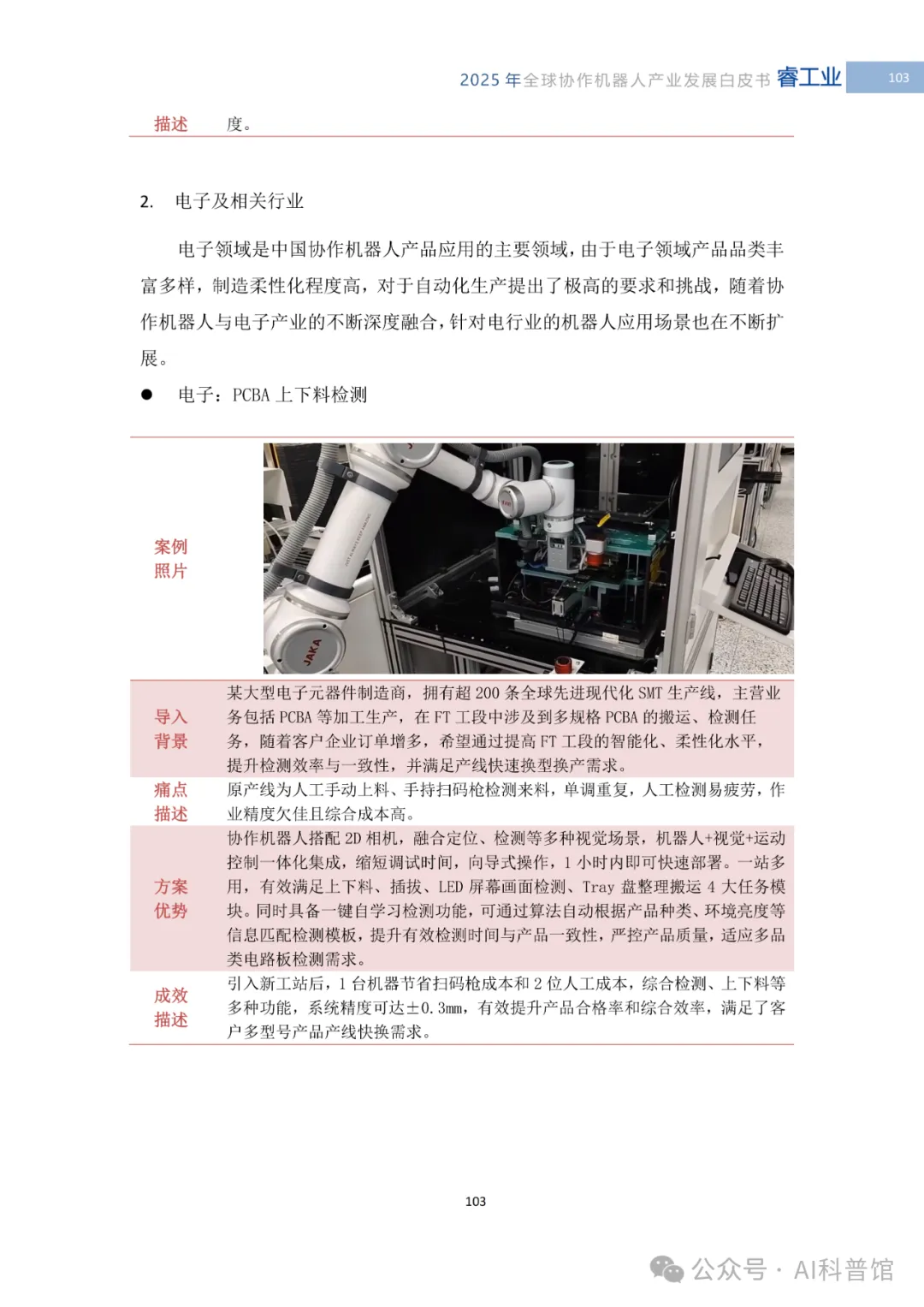 2025 年全球协作机器人产业发展白皮书 睿工业 103

| 描述 | 度。 |
|---|---|

2. 电子及相关行业

电子领域是中国协作机器人产品应用的主要领域，由于电子领域产品品类丰富多样，制造柔性化程度高，对于自动化生产提出了极高的要求和挑战，随着协作机器人与电子产业的不断深度融合，针对电行业的机器人应用场景也在不断扩展。

● 电子：PCBA 上下料检测

| 案例照片 | JAKA |
|---|---|
| 导入背景 | 某大型电子元器件制造商，拥有超 200 条全球先进现代化 SMT 生产线，主营业务包括 PCBA 等加工生产，在 FT 工段中涉及到多规格 PCBA 的搬运、检测任务，随着客户企业订单增多，希望通过提高 FT 工段的智能化、柔性化水平，提升检测效率与一致性，并满足产线快速换型换产需求。 |
| 痛点描述 | 原产线为人工手动上料、手持扫码枪检测来料，单调重复，人工检测易疲劳，作业精度欠佳且综合成本高。 |
| 方案优势 | 协作机器人搭配 2D 相机，融合定位、检测等多种视觉场景，机器人+视觉+运动控制一体化集成，缩短调试时间，向导式操作，1 小时内即可快速部署。一站多用，有效满足上下料、插拔、LED 屏幕画面检测、Tray 盘整理搬运 4 大任务模块。同时具备一键自学习检测功能，可通过算法自动根据产品种类、环境亮度等信息匹配检测模板，提升有效检测时间与产品一致性，严控产品质量，适应多品类电路板检测需求。 |
| 成效描述 | 引入新工站后，1 台机器节省扫码枪成本和 2 位人工成本，综合检测、上下料等多种功能，系统精度可达±0.3mm，有效提升产品合格率和综合效率，满足了客户多型号产品产线快换需求。 |

103

公众号 · AI科普馆