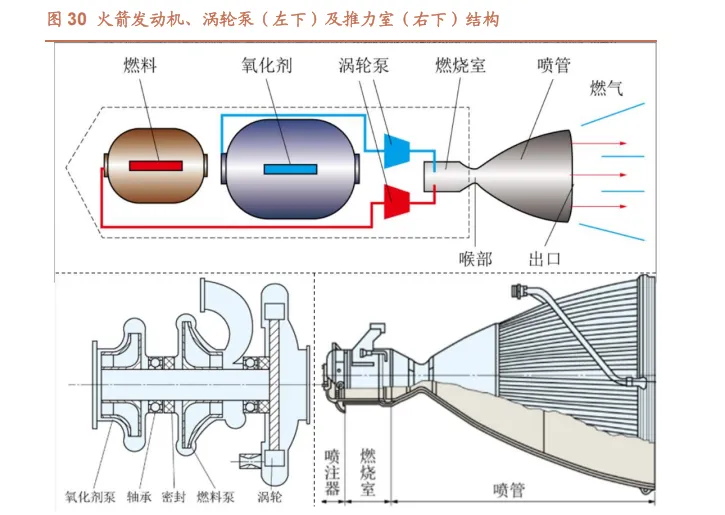 图 30 火箭发动机、涡轮泵（左下）及推力室（右下）结构

燃料 氧化剂 涡轮泵 燃烧室 喷管 燃气

喉部 出口

氧化剂泵 轴承 密封 燃料泵 涡轮

喷注器 燃烧室 喷管