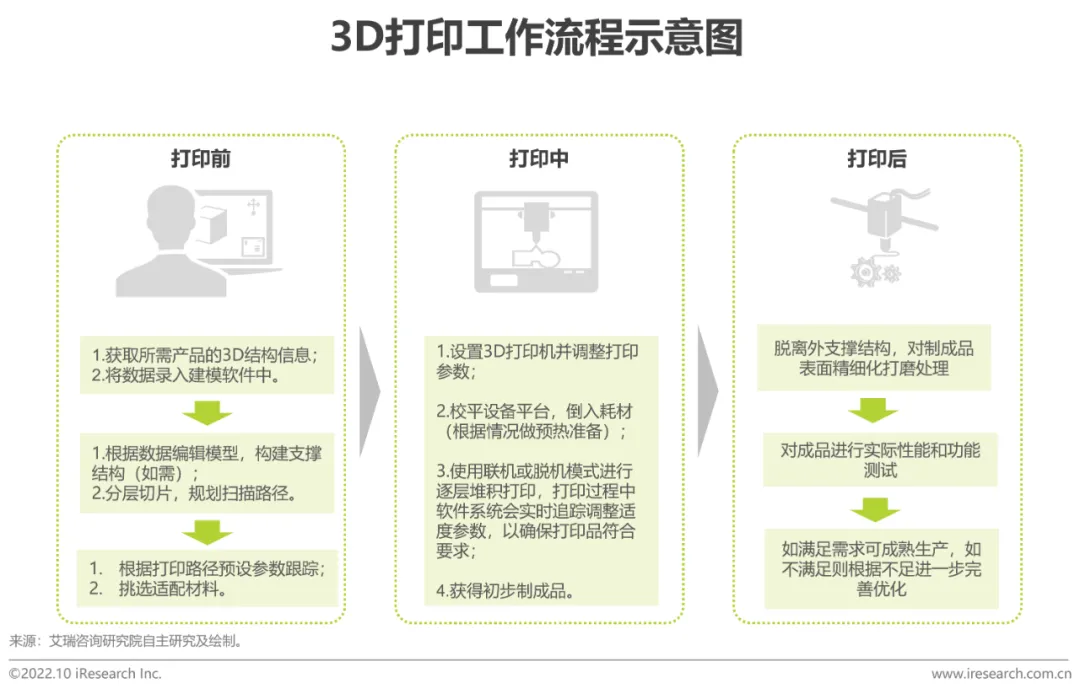 3D打印工作流程示意图

打印前

1.获取所需产品的3D结构信息；
2.将数据录入建模软件中。

1.根据数据编辑模型，构建支撑结构（如需）；
2.分层切片，规划扫描路径。

1. 根据打印路径预设参数跟踪；
2. 挑选适配材料。

打印中

1.设置3D打印机并调整打印参数；

2.校平设备平台，倒入耗材（根据情况做预热准备）；

3.使用联机或脱机模式进行逐层堆积打印，打印过程中软件系统会实时追踪调整适度参数，以确保打印品符合要求；

4.获得初步制成品。

打印后

脱离外支撑结构，对制成品表面精细化打磨处理

对成品进行实际性能和功能测试

如满足需求可成熟生产，如不满足则根据不足进一步完善优化

来源：艾瑞咨询研究院自主研究及绘制。

©2022.10 iResearch Inc.

www.iresearch.com.cn