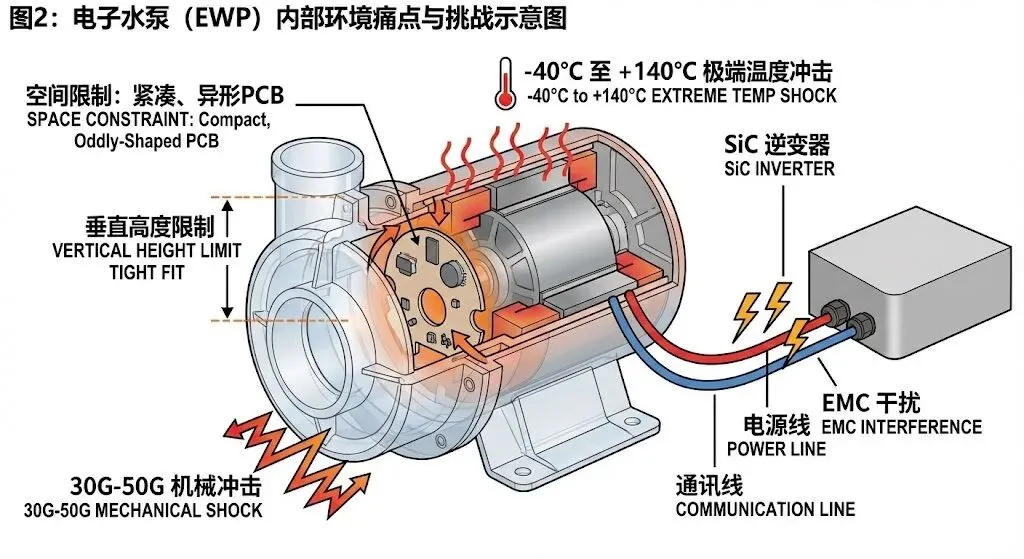 图2：电子水泵（EWP）内部环境痛点与挑战示意图

空间限制：紧凑、异形PCB
SPACE CONSTRAINT: Compact, Oddly-Shaped PCB

-40°C 至 +140°C 极端温度冲击
-40°C to +140°C EXTREME TEMP SHOCK

SiC 逆变器
SiC INVERTER

垂直高度限制
VERTICAL HEIGHT LIMIT
TIGHT FIT

EMC 干扰
EMC INTERFERENCE

电源线
POWER LINE

通讯线
COMMUNICATION LINE

30G-50G 机械冲击
30G-50G MECHANICAL SHOCK