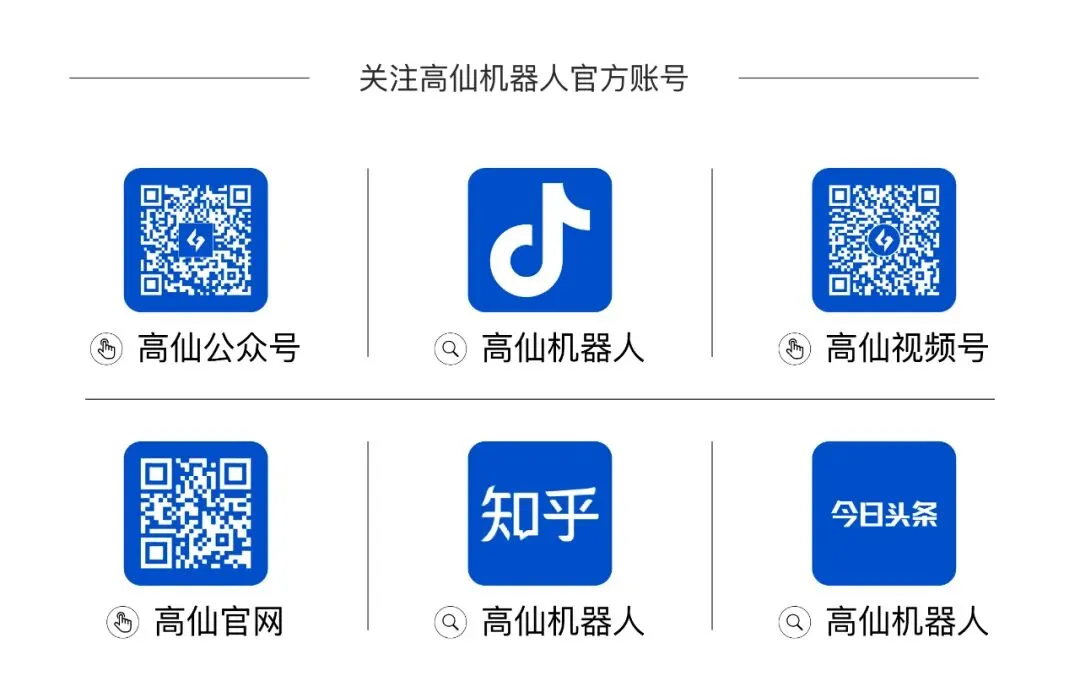 关注高仙机器人官方账号

高仙公众号

高仙机器人

高仙视频号

高仙官网

知乎

高仙机器人

今日头条

高仙机器人