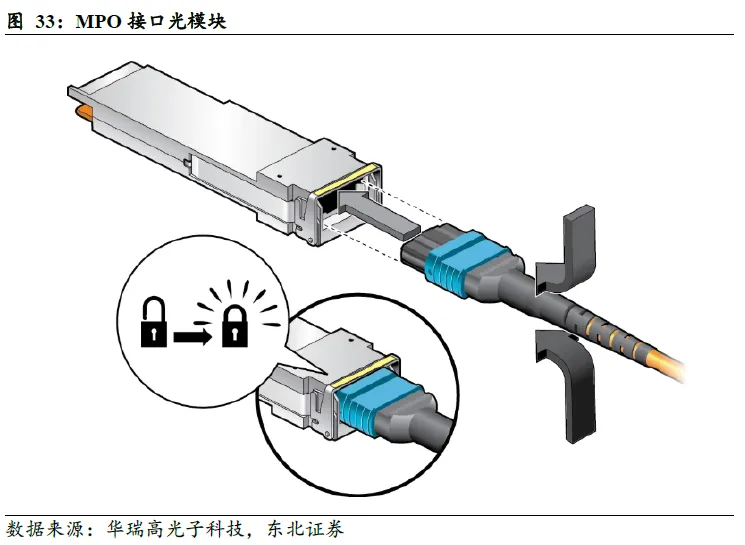 图 33：MPO 接口光模块

数据来源：华瑞高光子科技，东北证券