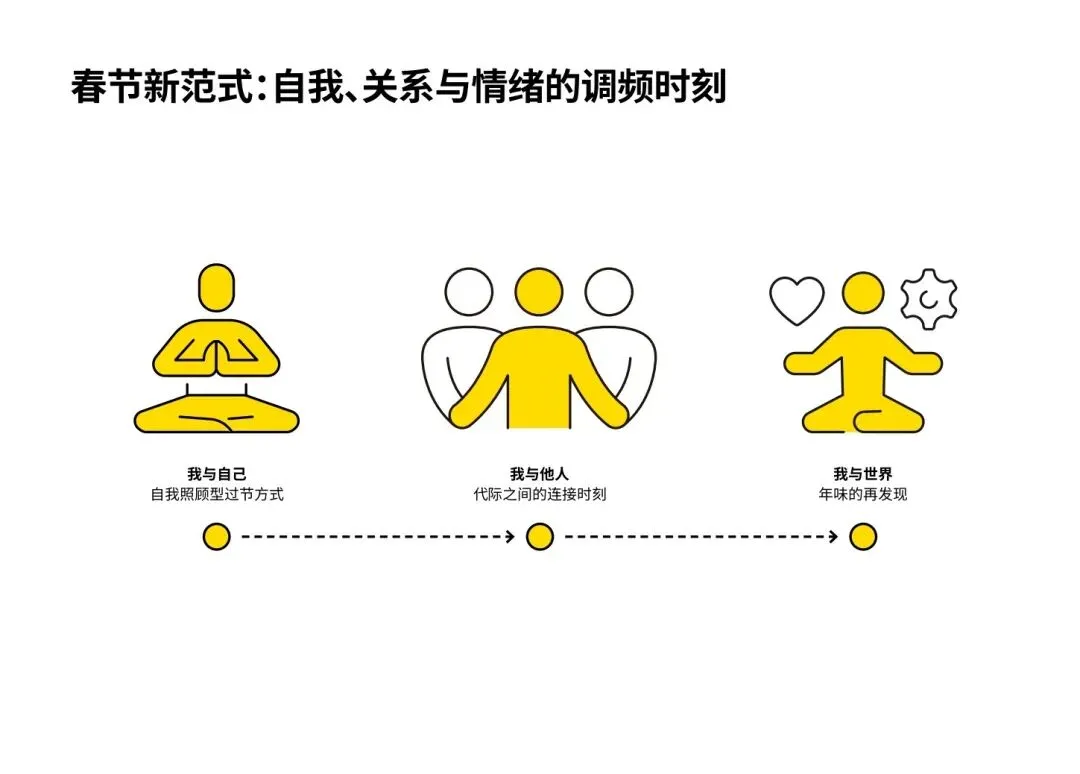 春节新范式：自我、关系与情绪的调频时刻

我与自己
自我照顾型过节方式

我与他人
代际之间的连接时刻

我与世界
年味的再发现