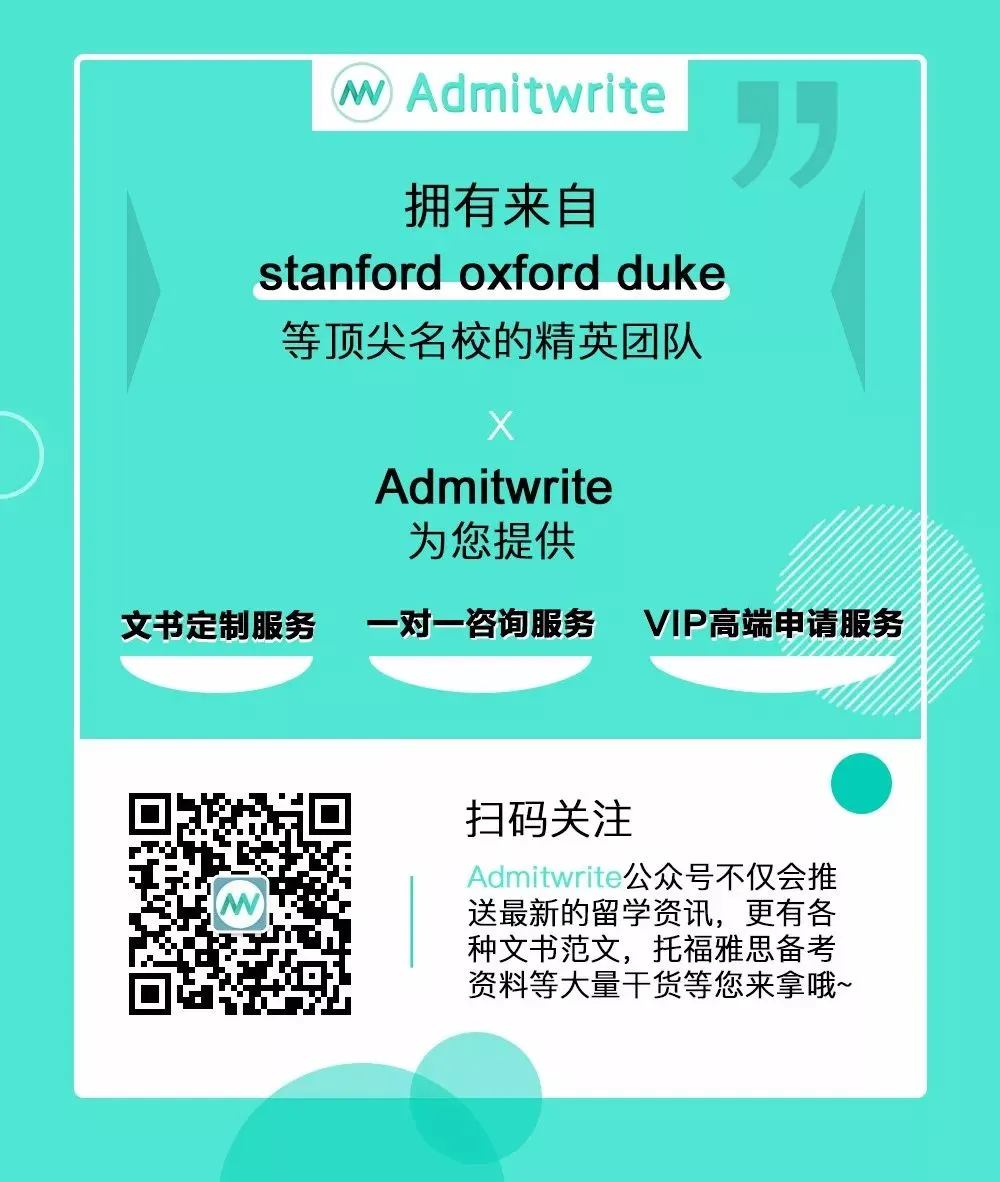 Admitwrite

拥有来自
stanford oxford duke
等顶尖名校的精英团队

X

Admitwrite
为您提供

文书定制服务 一对一咨询服务 VIP高端申请服务

扫码关注

Admitwrite公众号不仅会推送最新的留学资讯，更有各种文书范文，托福雅思备考资料等大量干货等您来拿哦~