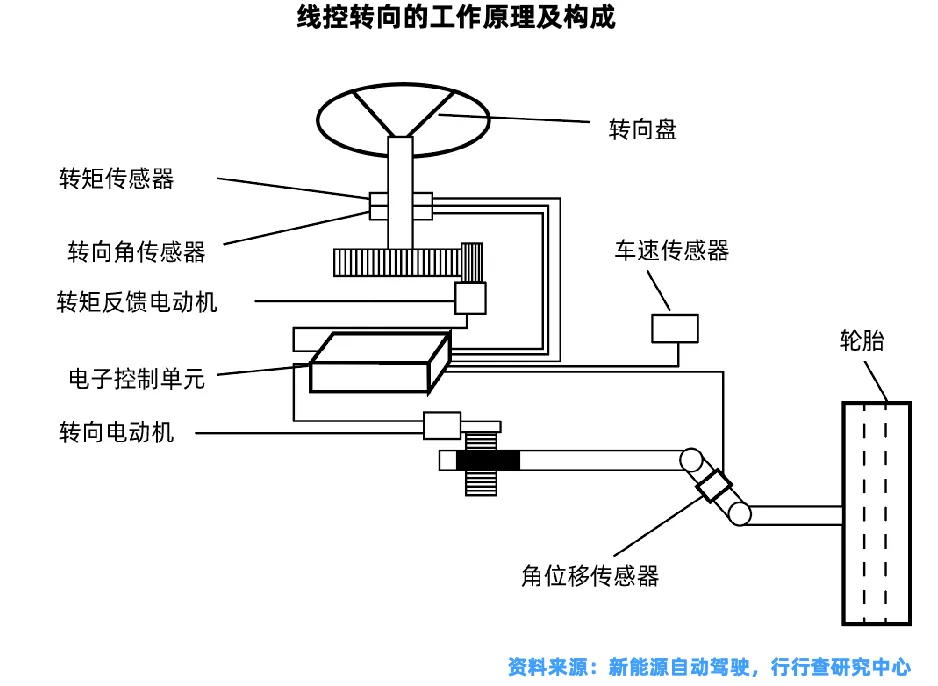 线控转向的工作原理及构成

转向盘

转矩传感器

转向角传感器

车速传感器

转矩反馈电动机

轮胎

电子控制单元

转向电动机

角位移传感器

资料来源：新能源自动驾驶，行行查研究中心