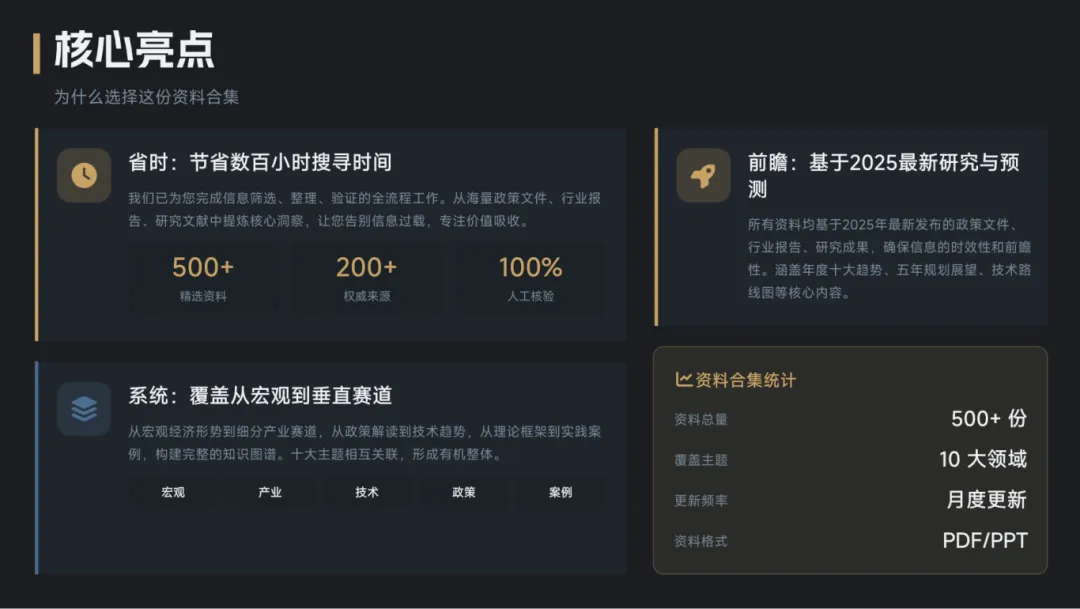 核心亮点

为什么选择这份资料合集

省时：节省数百小时搜寻时间

我们已为您完成信息筛选、整理、验证的全流程工作。从海量政策文件、行业报告、研究文献中提炼核心洞察，让您告别信息过载，专注价值吸收。

500+
精选资料

200+
权威来源

100%
人工核验

系统：覆盖从宏观到垂直赛道

从宏观经济形势到细分产业赛道，从政策解读到技术趋势，从理论框架到实践案例，构建完整的知识图谱。十大主题相互关联，形成有机整体。

宏观 产业 技术 政策 案例

前瞻：基于2025最新研究与预测

所有资料均基于2025年最新发布的政策文件、行业报告、研究成果，确保信息的时效性和前瞻性。涵盖年度十大趋势、五年规划展望、技术路线图等核心内容。

资料合集统计

资料总量 500+ 份

覆盖主题 10 大领域

更新频率 月度更新

资料格式 PDF/PPT