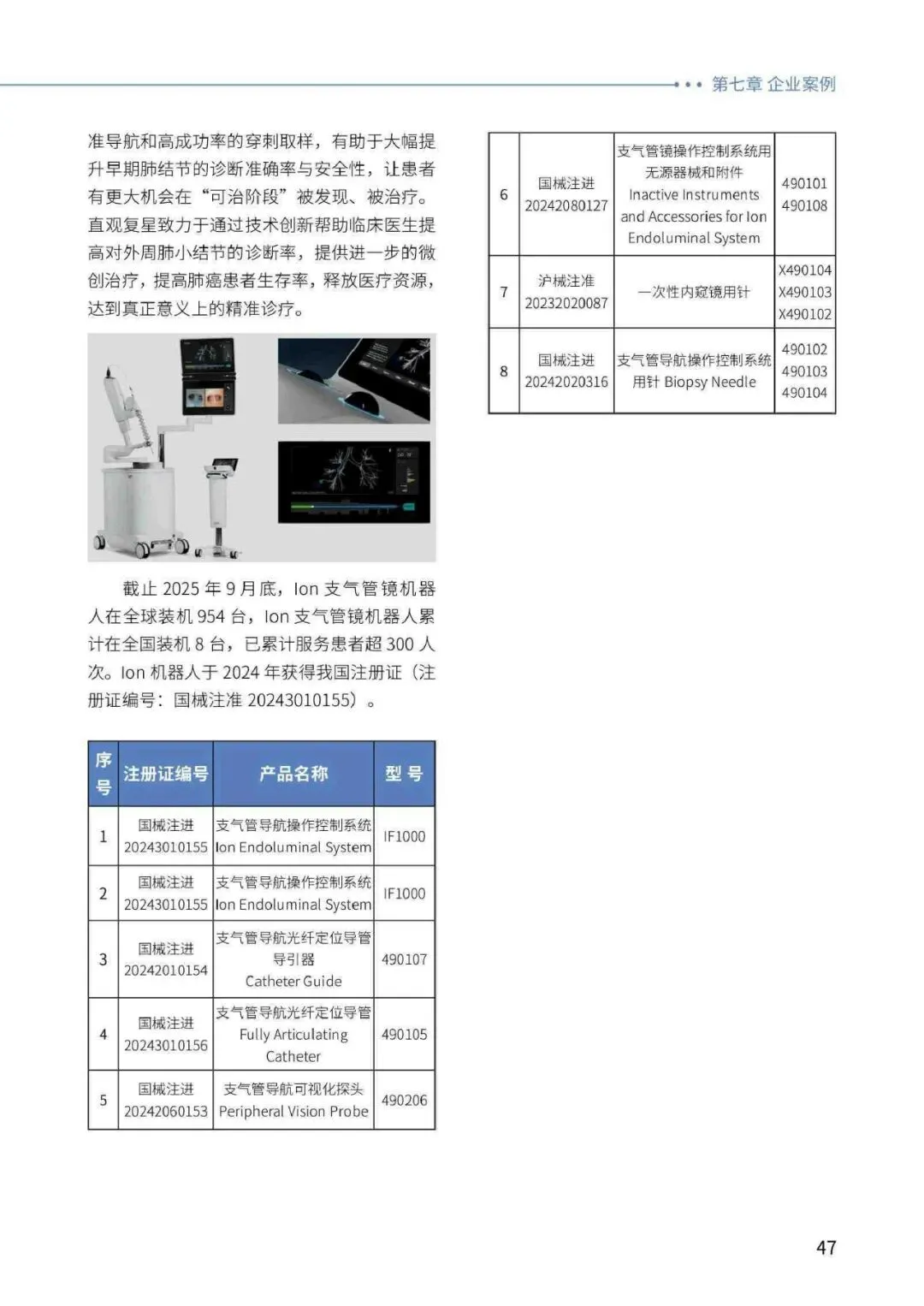 第七章 企业案例

准导航和高成功率的穿刺取样，有助于大幅提升早期肺结节的诊断准确率与安全性，让患者有更大机会在“可治阶段”被发现、被治疗。直观复星致力于通过技术创新帮助临床医生提高对外周肺小结节的诊断率，提供进一步的微创治疗，提高肺癌患者生存率，释放医疗资源，达到真正意义上的精准诊疗。

截止 2025 年 9 月底，Ion 支气管镜机器人在全球装机 954 台，Ion 支气管镜机器人累计在全国装机 8 台，已累计服务患者超 300 人次。Ion 机器人于 2024 年获得我国注册证（注册证编号：国械注准 20243010155）。

| 序号 | 注册证编号 | 产品名称 | 型 号 |
|---|---|---|---|
| 1 | 国械注进 20243010155 | 支气管导航操作控制系统 Ion Endoluminal System | IF1000 |
| 2 | 国械注进 20243010155 | 支气管导航操作控制系统 Ion Endoluminal System | IF1000 |
| 3 | 国械注进 20242010154 | 支气管导航光纤定位导管导引器 Catheter Guide | 490107 |
| 4 | 国械注进 20243010156 | 支气管导航光纤定位导管 Fully Articulating Catheter | 490105 |
| 5 | 国械注进 20242060153 | 支气管导航可视化探头 Peripheral Vision Probe | 490206 |

| 6 | 国械注进 20242080127 | 支气管镜操作控制系统用无源器械和附件 Inactive Instruments and Accessories for Ion Endoluminal System | 490101 490108 |
|---|---|---|---|
| 7 | 沪械注准 20232020087 | 一次性内窥镜用针 | X490104 X490103 X490102 |
| 8 | 国械注进 20242020316 | 支气管导航操作控制系统用针 Biopsy Needle | 490102 490103 490104 |

47