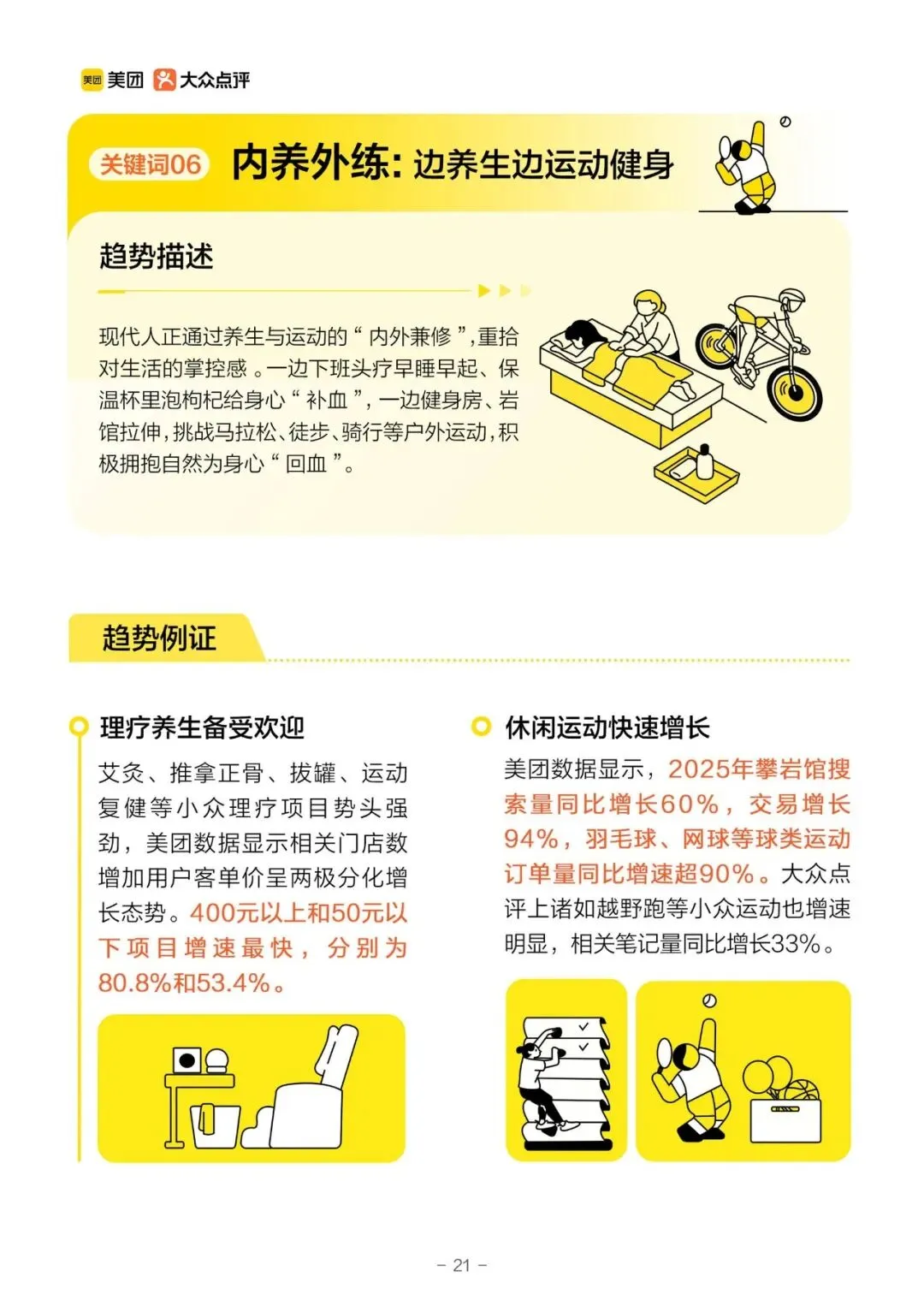 美团 美团 大众点评

关键词06 内养外练：边养生边运动健身

趋势描述

现代人正通过养生与运动的“内外兼修”，重拾对生活的掌控感。一边下班头疗早睡早起、保温杯里泡枸杞给身心“补血”，一边健身房、岩馆拉伸，挑战马拉松、徒步、骑行等户外运动，积极拥抱自然为身心“回血”。

趋势例证

理疗养生备受欢迎

艾灸、推拿正骨、拔罐、运动复健等小众理疗项目势头强劲，美团数据显示相关门店数增加用户客单价呈两极分化增长态势。400元以上和50元以下项目增速最快，分别为80.8%和53.4%。

休闲运动快速增长

美团数据显示，2025年攀岩馆搜索量同比增长60%，交易增长94%，羽毛球、网球等球类运动订单量同比增速超90%。大众点评上诸如越野跑等小众运动也增速明显，相关笔记量同比增长33%。

– 21 –