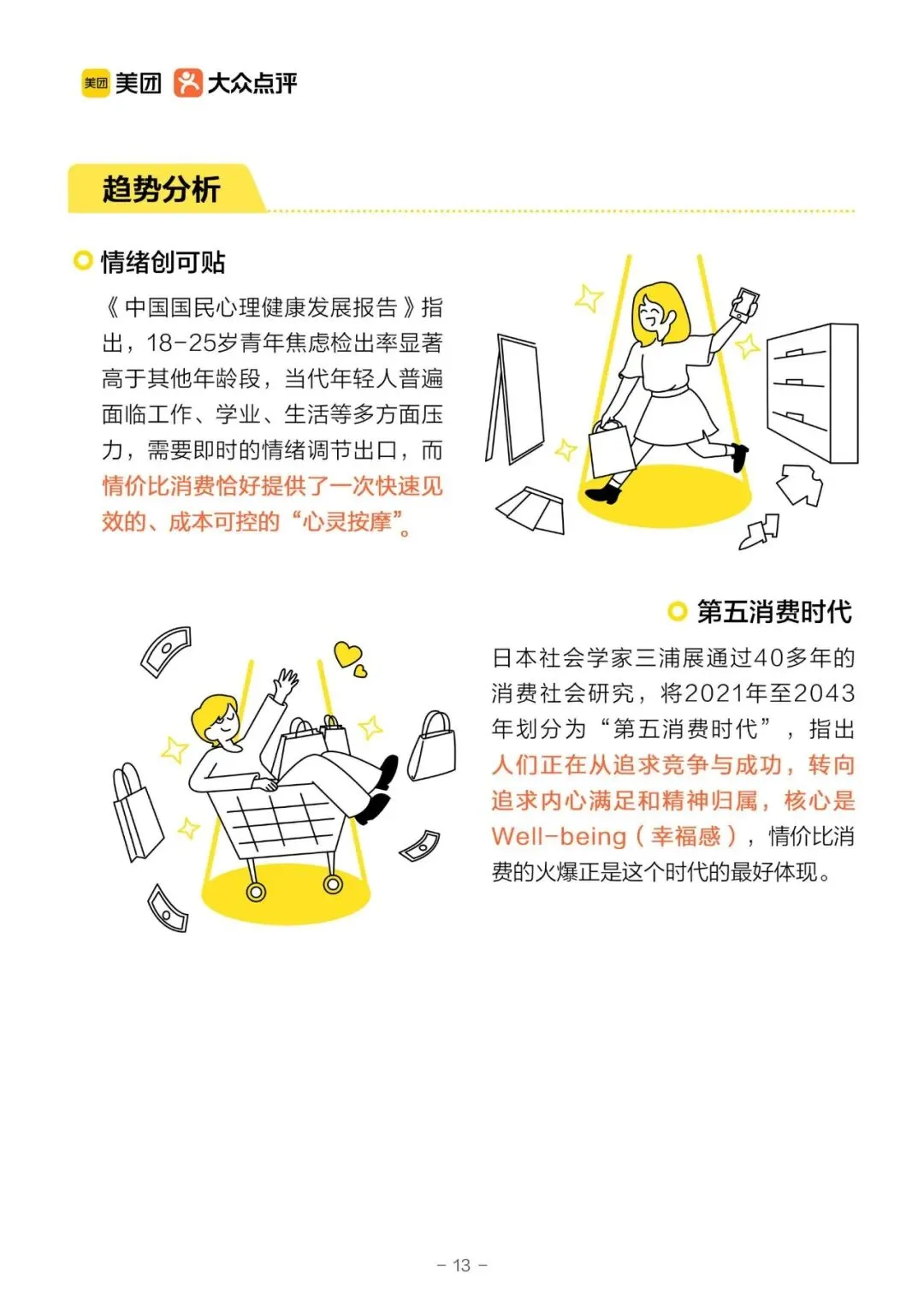 美团 美团 大众点评

趋势分析

情绪创可贴

《中国国民心理健康发展报告》指出，18-25岁青年焦虑检出率显著高于其他年龄段，当代年轻人普遍面临工作、学业、生活等多方面压力，需要即时的情绪调节出口，而情价比消费恰好提供了一次快速见效的、成本可控的“心灵按摩”。

第五消费时代

日本社会学家三浦展通过40多年的消费社会研究，将2021年至2043年划分为“第五消费时代”，指出人们正在从追求竞争与成功，转向追求内心满足和精神归属，核心是Well-being（幸福感），情价比消费的火爆正是这个时代的最好体现。

- 13 -