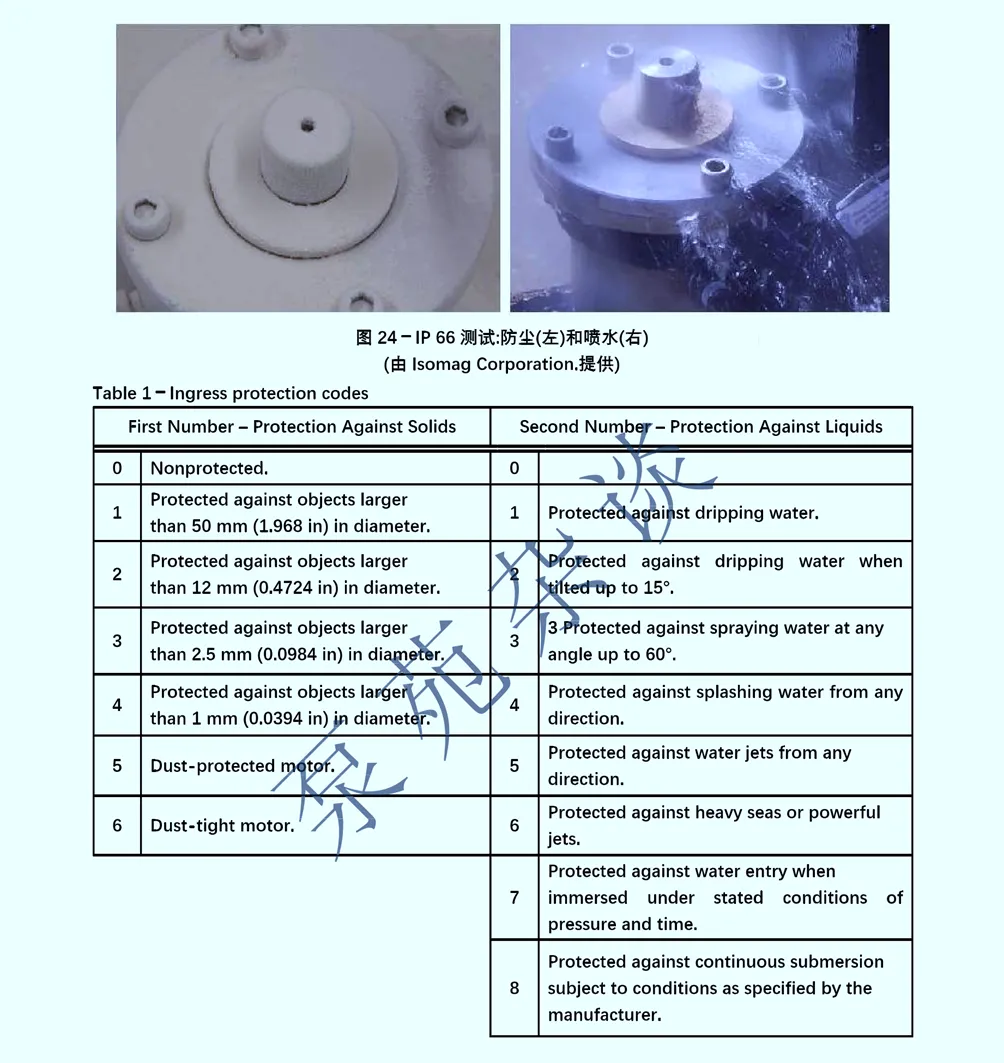 图 24 – IP 66 测试:防尘(左)和喷水(右)
(由 Isomag Corporation.提供)

Table 1 – Ingress protection codes

| First Number – Protection Against Solids | | Second Number – Protection Against Liquids | |
|---|---|---|---|
| 0 | Nonprotected. | 0 | |
| 1 | Protected against objects larger than 50 mm (1.968 in) in diameter. | 1 | Protected against dripping water. |
| 2 | Protected against objects larger than 12 mm (0.4724 in) in diameter. | 2 | Protected against dripping water when tilted up to 15°. |
| 3 | Protected against objects larger than 2.5 mm (0.0984 in) in diameter. | 3 | 3 Protected against spraying water at any angle up to 60°. |
| 4 | Protected against objects larger than 1 mm (0.0394 in) in diameter. | 4 | Protected against splashing water from any direction. |
| 5 | Dust-protected motor. | 5 | Protected against water jets from any direction. |
| 6 | Dust-tight motor. | 6 | Protected against heavy seas or powerful jets. |
| | | 7 | Protected against water entry when immersed under stated conditions of pressure and time. |
| | | 8 | Protected against continuous submersion subject to conditions as specified by the manufacturer. |

泵苑杂谈