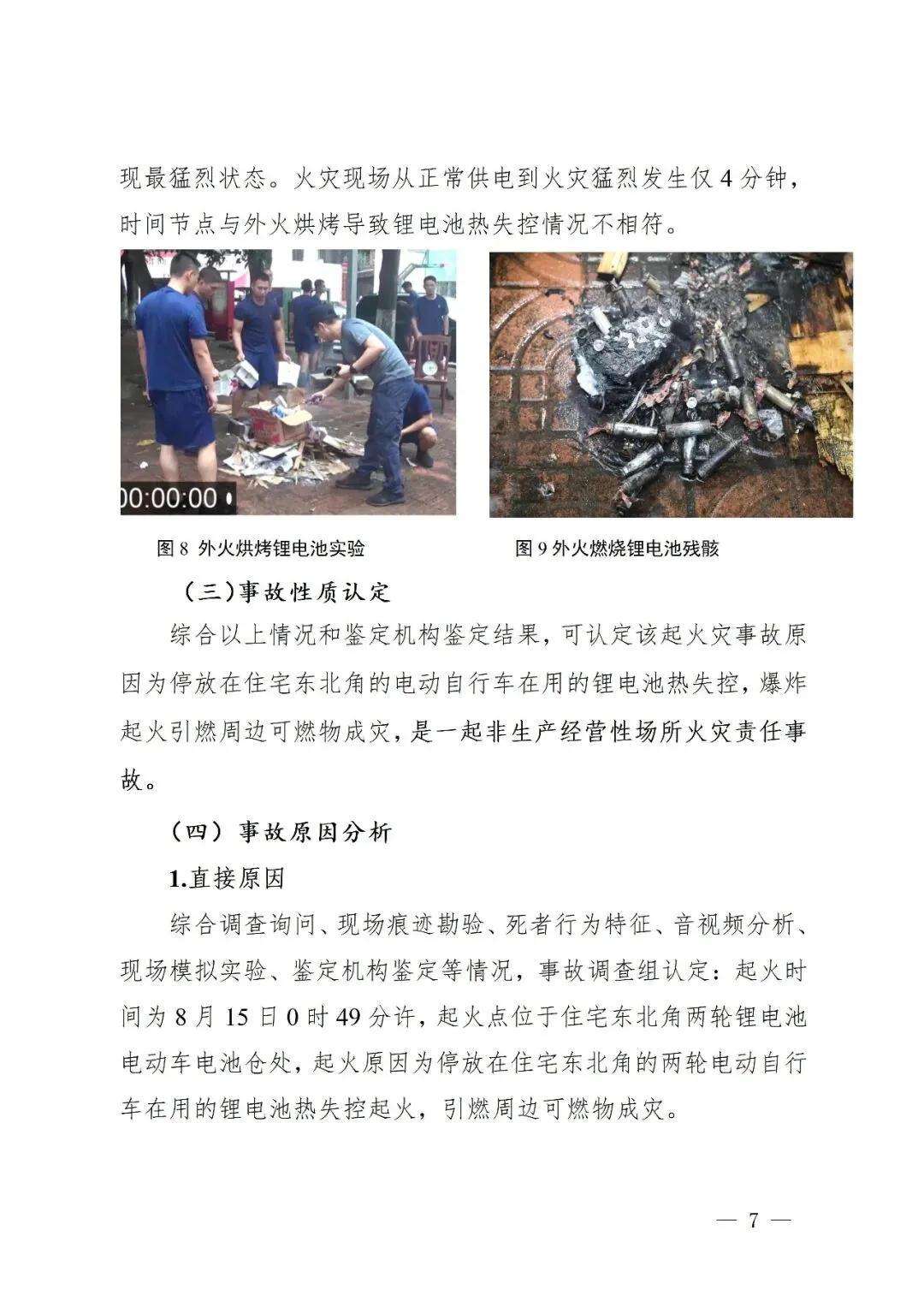 现最猛烈状态。火灾现场从正常供电到火灾猛烈发生仅 4 分钟，时间节点与外火烘烤导致锂电池热失控情况不相符。

00:00:00

图 8 外火烘烤锂电池实验

图 9 外火燃烧锂电池残骸

（三）事故性质认定

综合以上情况和鉴定机构鉴定结果，可认定该起火灾事故原因为停放在住宅东北角的电动自行车在用的锂电池热失控，爆炸起火引燃周边可燃物成灾，是一起非生产经营性场所火灾责任事故。

（四）事故原因分析

1.直接原因

综合调查询问、现场痕迹勘验、死者行为特征、音视频分析、现场模拟实验、鉴定机构鉴定等情况，事故调查组认定：起火时间为 8 月 15 日 0 时 49 分许，起火点位于住宅东北角两轮锂电池电动车电池仓处，起火原因为停放在住宅东北角的两轮电动自行车在用的锂电池热失控起火，引燃周边可燃物成灾。

— 7 —