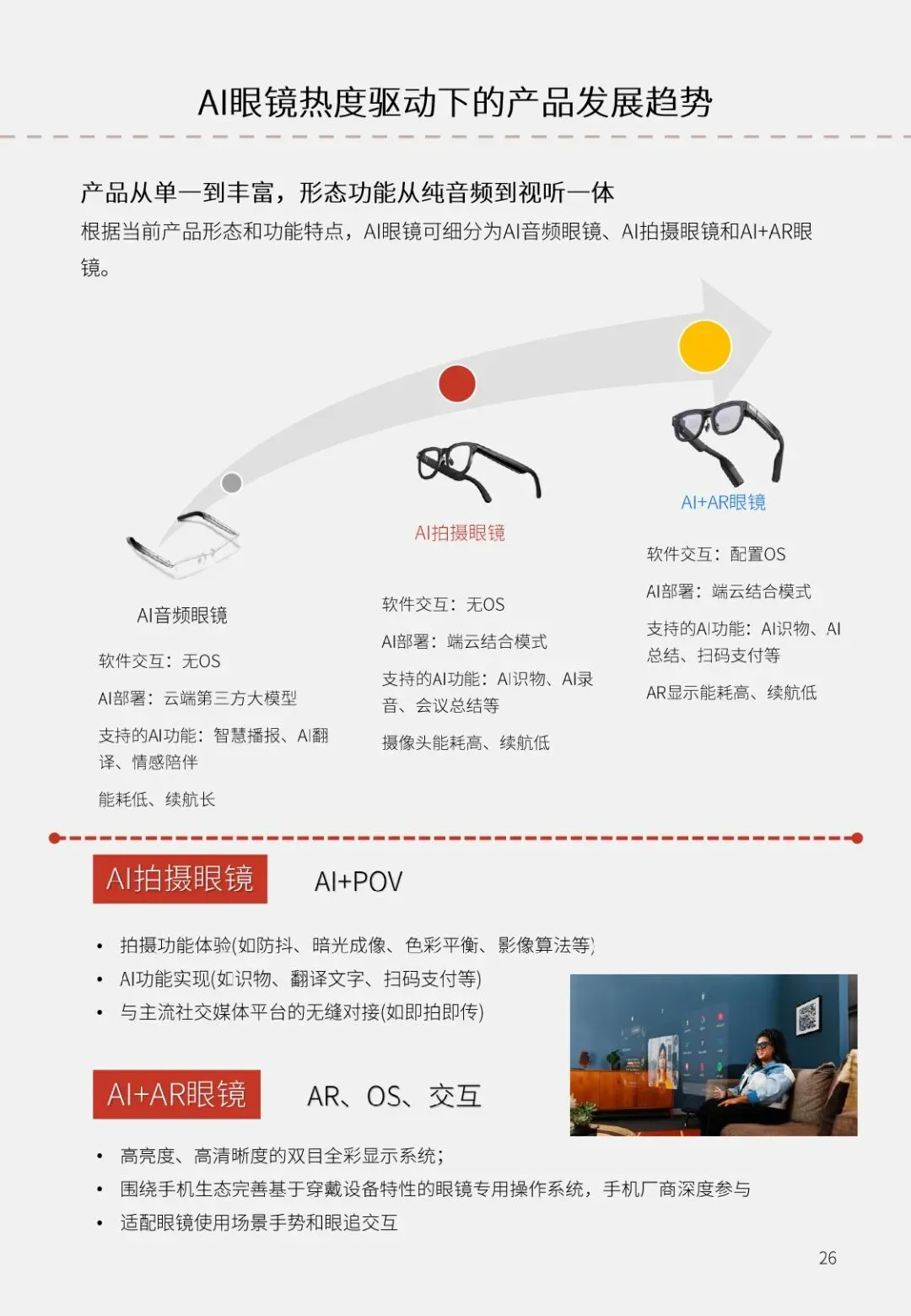 AI眼镜热度驱动下的产品发展趋势

产品从单一到丰富，形态功能从纯音频到视听一体

根据当前产品形态和功能特点，AI眼镜可细分为AI音频眼镜、AI拍摄眼镜和AI+AR眼镜。

AI音频眼镜

软件交互：无OS

AI部署：云端第三方大模型

支持的AI功能：智慧播报、AI翻译、情感陪伴

能耗低、续航长

AI拍摄眼镜

软件交互：无OS

AI部署：端云结合模式

支持的AI功能：AI识物、AI录音、会议总结等

摄像头能耗高、续航低

AI+AR眼镜

软件交互：配置OS

AI部署：端云结合模式

支持的AI功能：AI识物、AI总结、扫码支付等

AR显示能耗高、续航低

AI拍摄眼镜 AI+POV

• 拍摄功能体验(如防抖、暗光成像、色彩平衡、影像算法等)
• AI功能实现(如识物、翻译文字、扫码支付等)
• 与主流社交媒体平台的无缝对接(如即拍即传)

AI+AR眼镜 AR、OS、交互

• 高亮度、高清晰度的双目全彩显示系统;
• 围绕手机生态完善基于穿戴设备特性的眼镜专用操作系统，手机厂商深度参与
• 适配眼镜使用场景手势和眼追交互

26