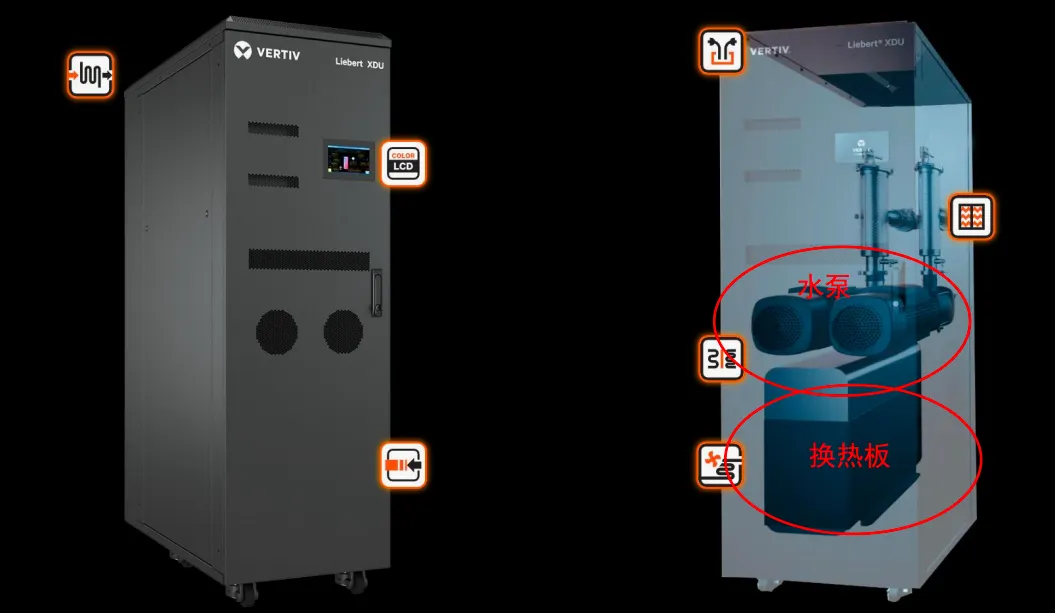 VERTIV
Liebert XDU
COLOR
LCD

VERTIV
Liebert® XDU
水泵
换热板