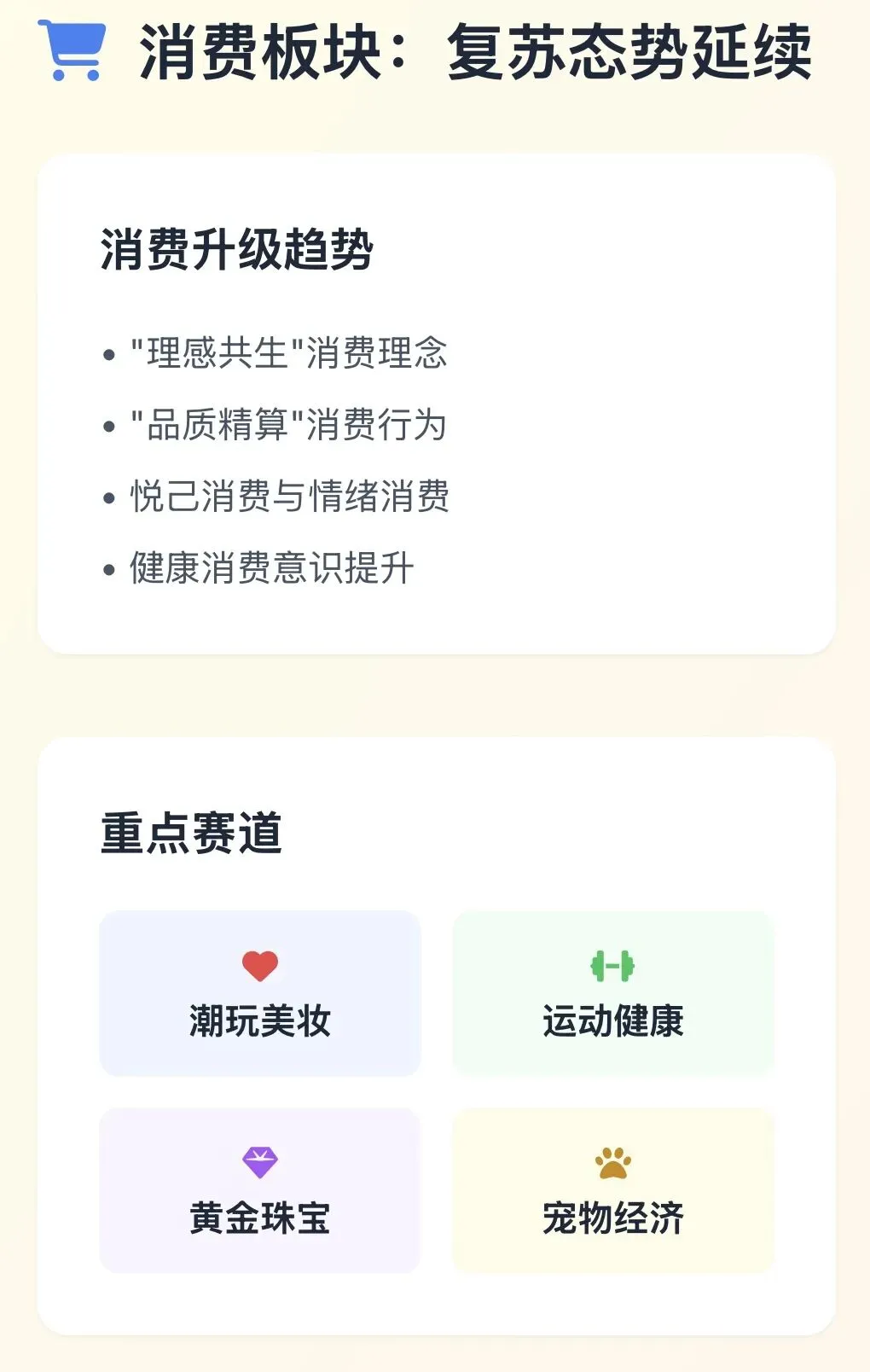 消费板块：复苏态势延续

消费升级趋势

• “理感共生”消费理念
• “品质精算”消费行为
• 悦己消费与情绪消费
• 健康消费意识提升

重点赛道

潮玩美妆

运动健康

黄金珠宝

宠物经济