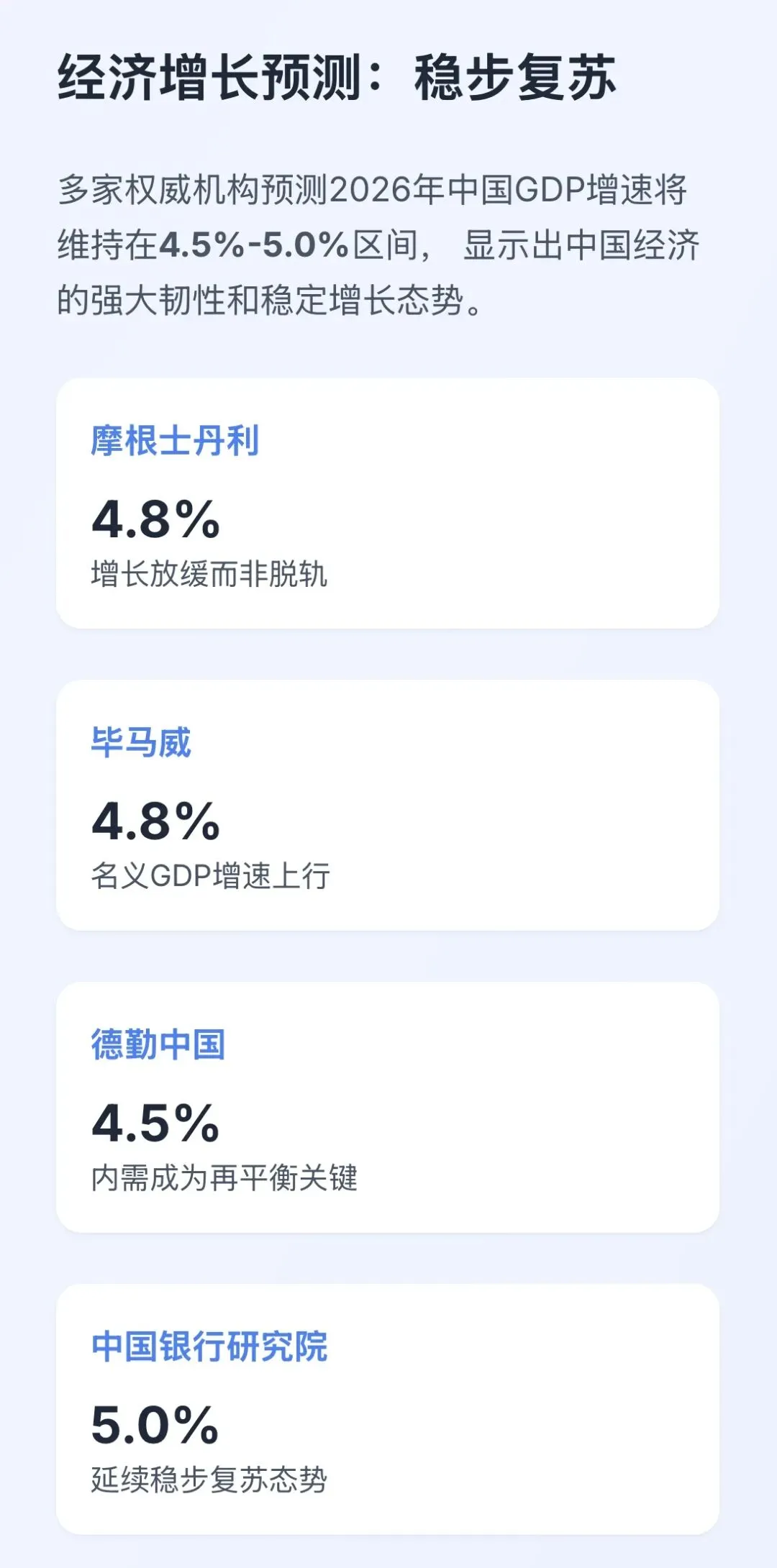 经济增长预测：稳步复苏

多家权威机构预测2026年中国GDP增速将维持在4.5%-5.0%区间， 显示出中国经济的强大韧性和稳定增长态势。

摩根士丹利

4.8%

增长放缓而非脱轨

毕马威

4.8%

名义GDP增速上行

德勤中国

4.5%

内需成为再平衡关键

中国银行研究院

5.0%

延续稳步复苏态势