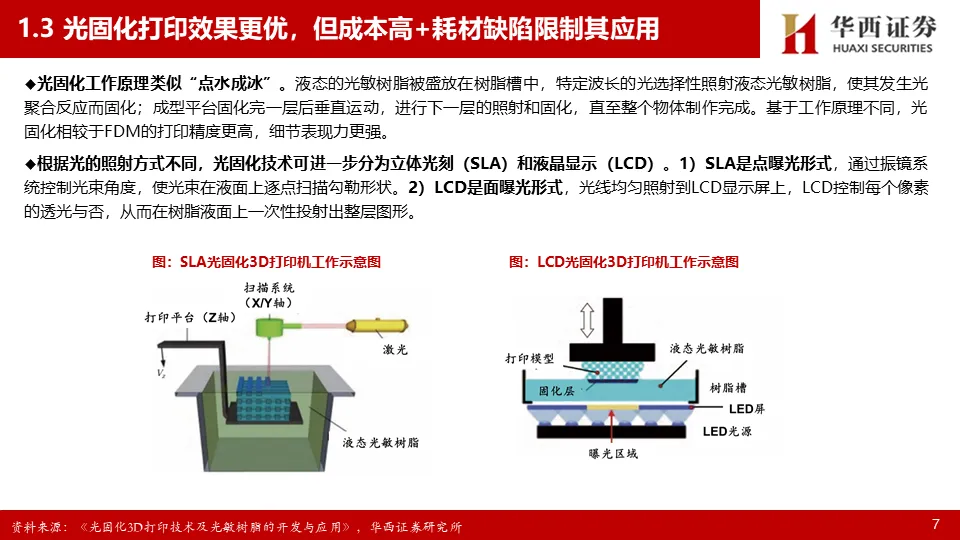 1.3 光固化打印效果更优，但成本高+耗材缺陷限制其应用

华西证券
HUAXI SECURITIES

◆光固化工作原理类似“点水成冰”。液态的光敏树脂被盛放在树脂槽中，特定波长的光选择性照射液态光敏树脂，使其发生光聚合反应而固化；成型平台固化完一层后垂直运动，进行下一层的照射和固化，直至整个物体制作完成。基于工作原理不同，光固化相较于FDM的打印精度更高，细节表现力更强。

◆根据光的照射方式不同，光固化技术可进一步分为立体光刻（SLA）和液晶显示（LCD）。1）SLA是点曝光形式，通过振镜系统控制光束角度，使光束在液面上逐点扫描勾勒形状。2）LCD是面曝光形式，光线均匀照射到LCD显示屏上，LCD控制每个像素的透光与否，从而在树脂液面上一次性投射出整层图形。

图：SLA光固化3D打印机工作示意图

扫描系统
（X/Y轴）
打印平台（Z轴）
$V_z$
激光
液态光敏树脂

图：LCD光固化3D打印机工作示意图

打印模型
液态光敏树脂
固化层
树脂槽
LED屏
LED光源
曝光区域

资料来源：《光固化3D打印技术及光敏树脂的开发与应用》，华西证券研究所

7