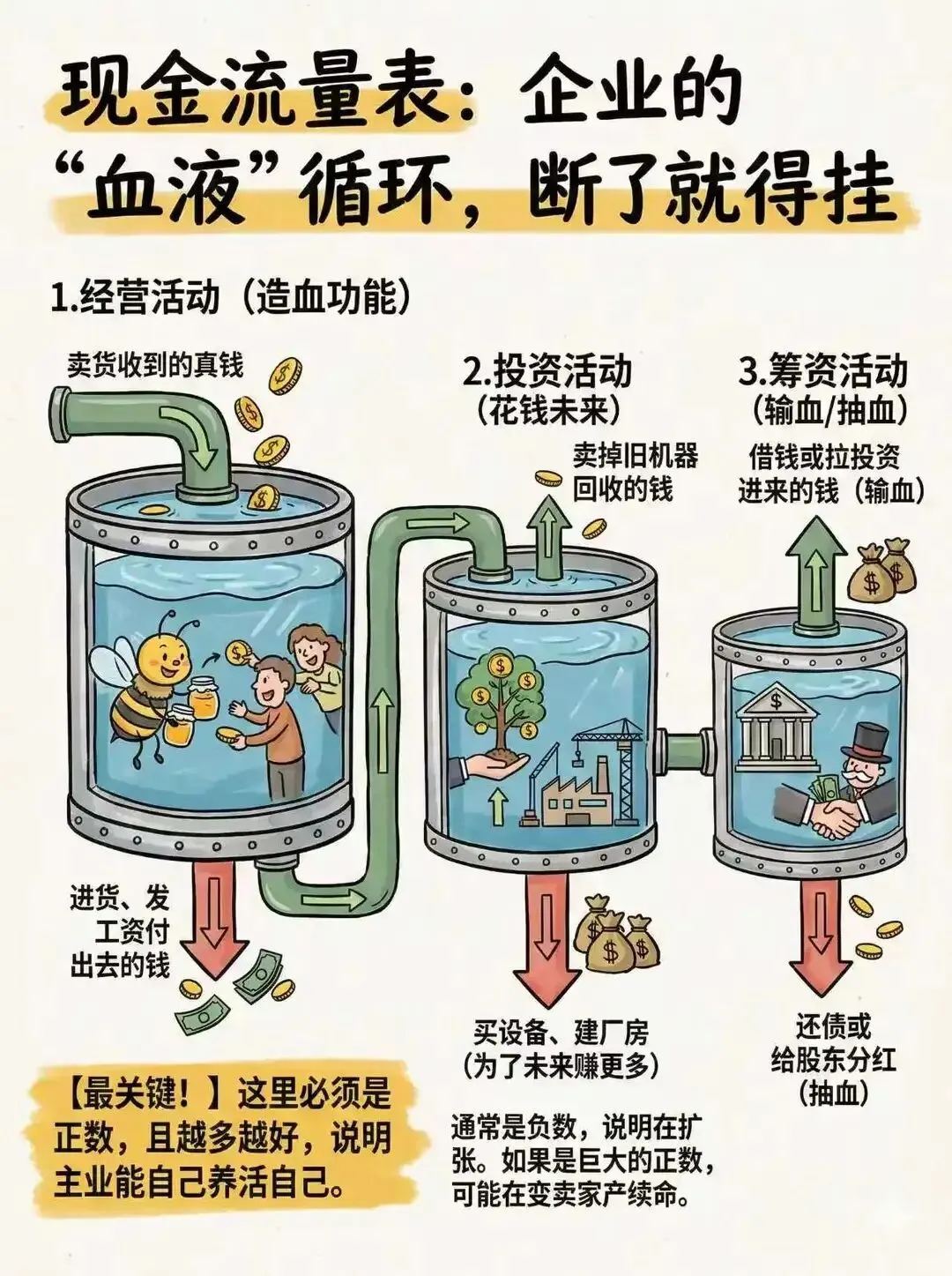 现金流量表：企业的“血液”循环，断了就得挂

1.经营活动（造血功能）

卖货收到的真钱

进货、发工资付出去的钱

【最关键！】这里必须是正数，且越多越好，说明主业能自己养活自己。

2.投资活动（花钱未来）

卖掉旧机器回收的钱

买设备、建厂房（为了未来赚更多）

通常是负数，说明在扩张。如果是巨大的正数，可能在变卖家产续命。

3.筹资活动（输血/抽血）

借钱或拉投资进来的钱（输血）

还债或给股东分红（抽血）