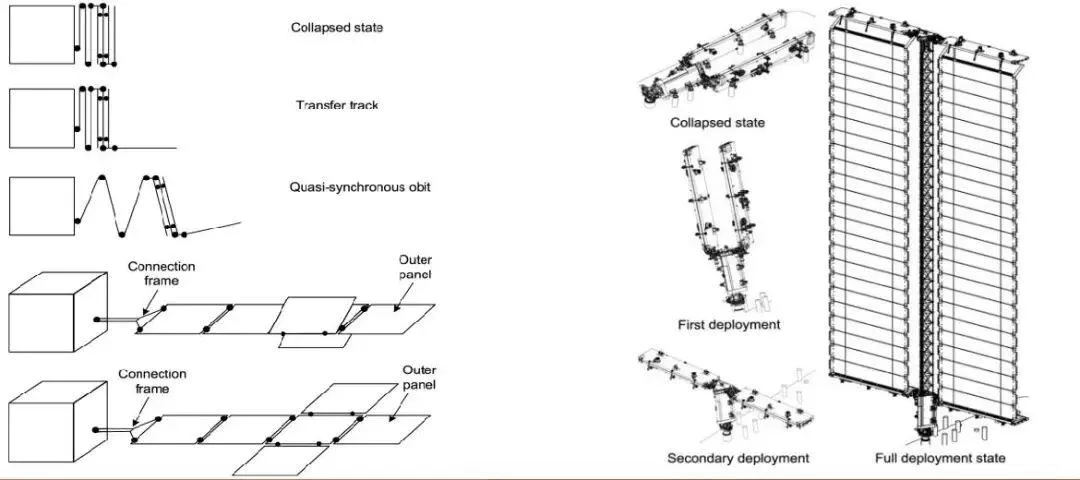 Collapsed state

Transfer track

Quasi-synchronous obit

Connection frame

Outer panel

Connection frame

Outer panel

Collapsed state

First deployment

Secondary deployment

Full deployment state