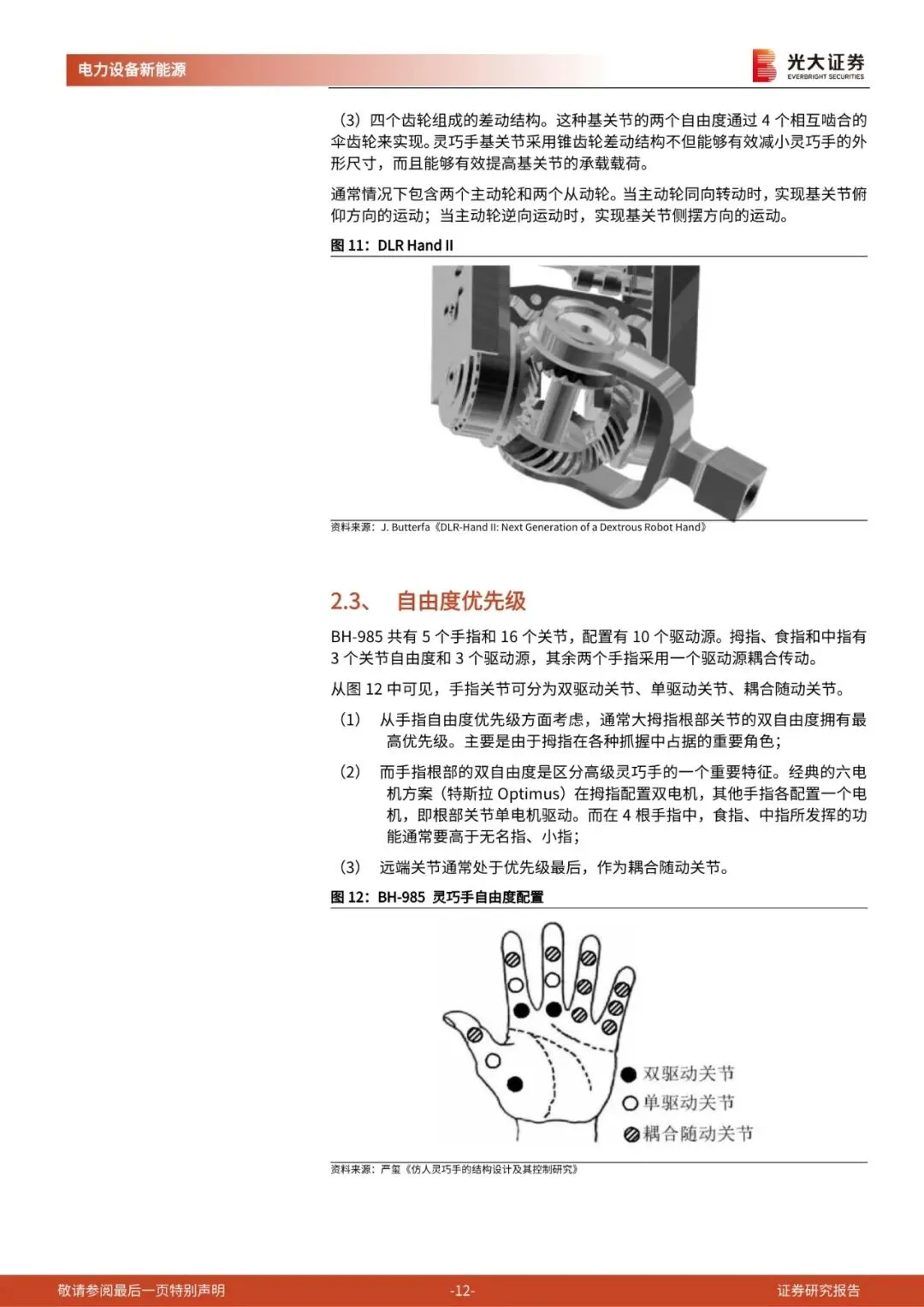 电力设备新能源

光大证券 EVERBRIGHT SECURITIES

（3）四个齿轮组成的差动结构。这种基关节的两个自由度通过 4 个相互啮合的伞齿轮来实现。灵巧手基关节采用锥齿轮差动结构不但能够有效减小灵巧手的外形尺寸，而且能够有效提高基关节的承载载荷。

通常情况下包含两个主动轮和两个从动轮。当主动轮同向转动时，实现基关节俯仰方向的运动；当主动轮逆向运动时，实现基关节侧摆方向的运动。

图 11：DLR Hand II

资料来源：J. Butterfa《DLR-Hand II: Next Generation of a Dextrous Robot Hand》

2.3、 自由度优先级

BH-985 共有 5 个手指和 16 个关节，配置有 10 个驱动源。拇指、食指和中指有 3 个关节自由度和 3 个驱动源，其余两个手指采用一个驱动源耦合传动。

从图 12 中可见，手指关节可分为双驱动关节、单驱动关节、耦合随动关节。

（1） 从手指自由度优先级方面考虑，通常大拇指根部关节的双自由度拥有最高优先级。主要是由于拇指在各种抓握中占据的重要角色；

（2） 而手指根部的双自由度是区分高级灵巧手的一个重要特征。经典的六电机方案（特斯拉 Optimus）在拇指配置双电机，其他手指各配置一个电机，即根部关节单电机驱动。而在 4 根手指中，食指、中指所发挥的功能通常要高于无名指、小指；

（3） 远端关节通常处于优先级最后，作为耦合随动关节。

图 12：BH-985 灵巧手自由度配置

双驱动关节
单驱动关节
耦合随动关节

资料来源：严玺《仿人灵巧手的结构设计及其控制研究》

敬请参阅最后一页特别声明 -12- 证券研究报告