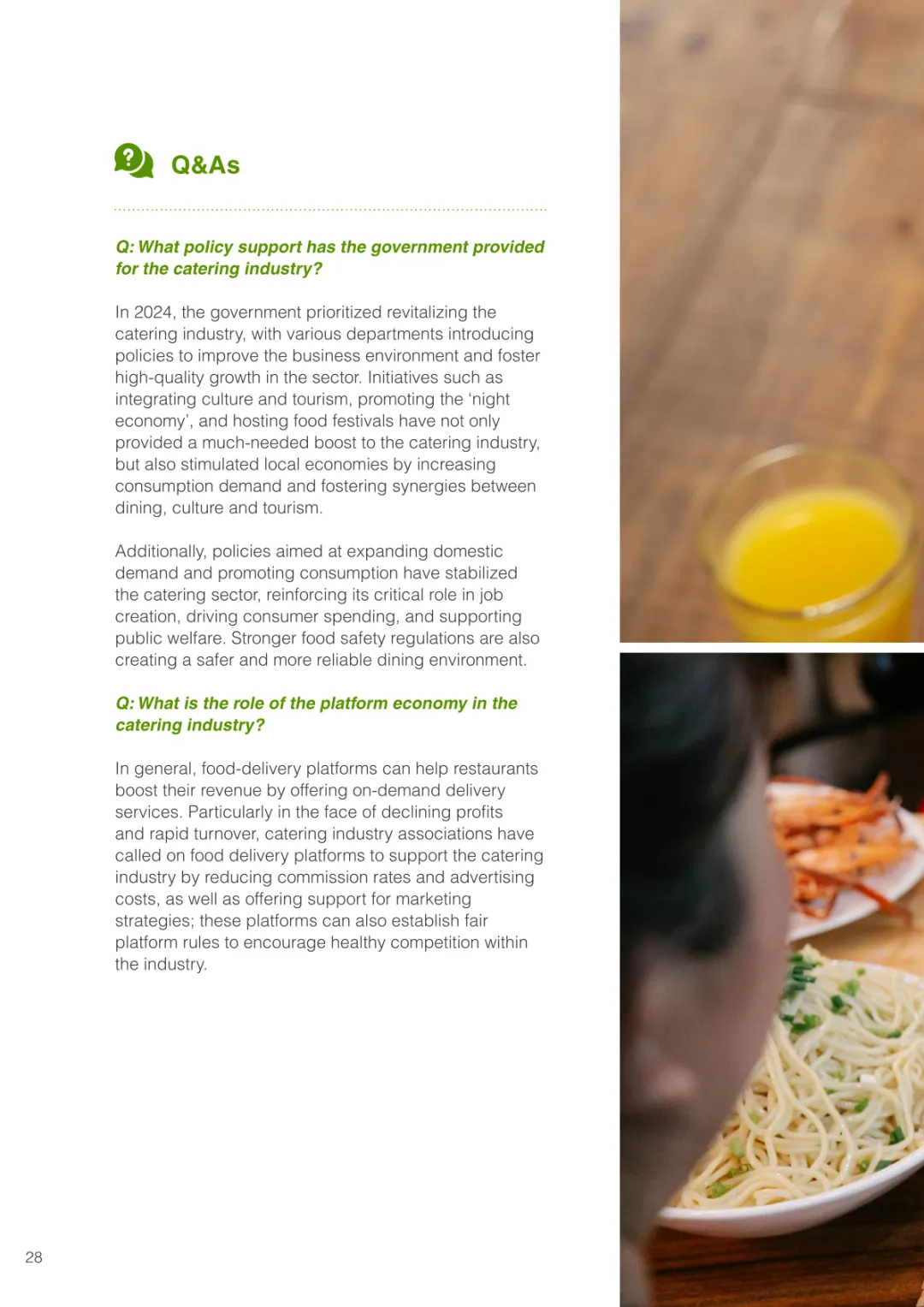 Q&As

Q: What policy support has the government provided for the catering industry?

In 2024, the government prioritized revitalizing the catering industry, with various departments introducing policies to improve the business environment and foster high-quality growth in the sector. Initiatives such as integrating culture and tourism, promoting the 'night economy', and hosting food festivals have not only provided a much-needed boost to the catering industry, but also stimulated local economies by increasing consumption demand and fostering synergies between dining, culture and tourism.

Additionally, policies aimed at expanding domestic demand and promoting consumption have stabilized the catering sector, reinforcing its critical role in job creation, driving consumer spending, and supporting public welfare. Stronger food safety regulations are also creating a safer and more reliable dining environment.

Q: What is the role of the platform economy in the catering industry?

In general, food-delivery platforms can help restaurants boost their revenue by offering on-demand delivery services. Particularly in the face of declining profits and rapid turnover, catering industry associations have called on food delivery platforms to support the catering industry by reducing commission rates and advertising costs, as well as offering support for marketing strategies; these platforms can also establish fair platform rules to encourage healthy competition within the industry.

28